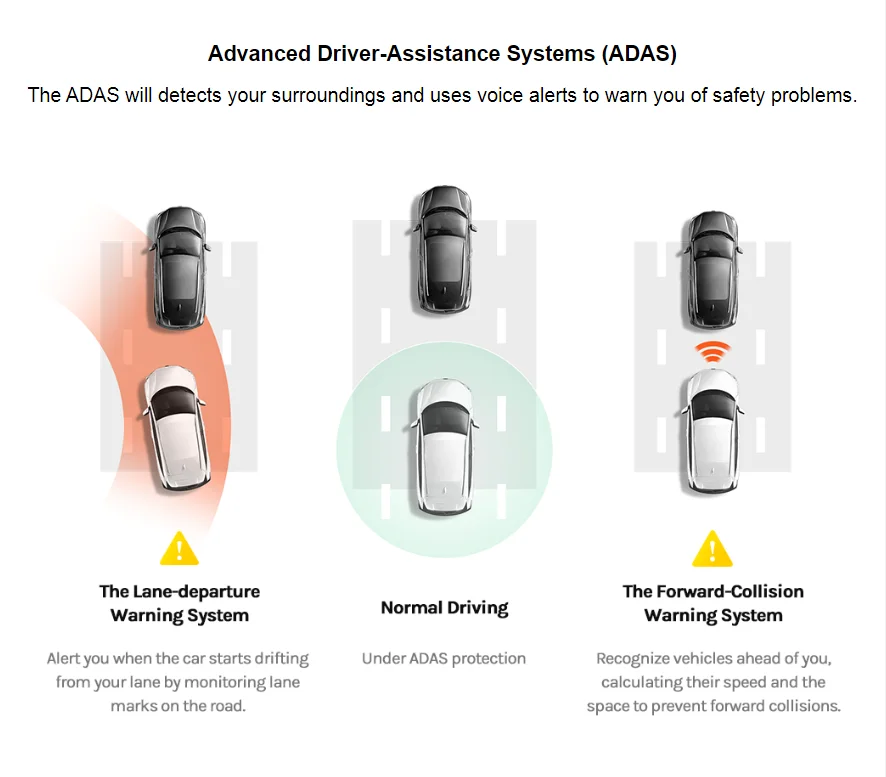 Advanced Driver-Assistance Systems (ADAS)

The ADAS will detects your surroundings and uses voice alerts to warn you of safety problems.

The Lane-departure Warning System

Alert you when the car starts drifting from your lane by monitoring lane marks on the road.

Normal Driving

Under ADAS protection

The Forward-Collision Warning System

Recognize vehicles ahead of you, calculating their speed and the space to prevent forward collisions.