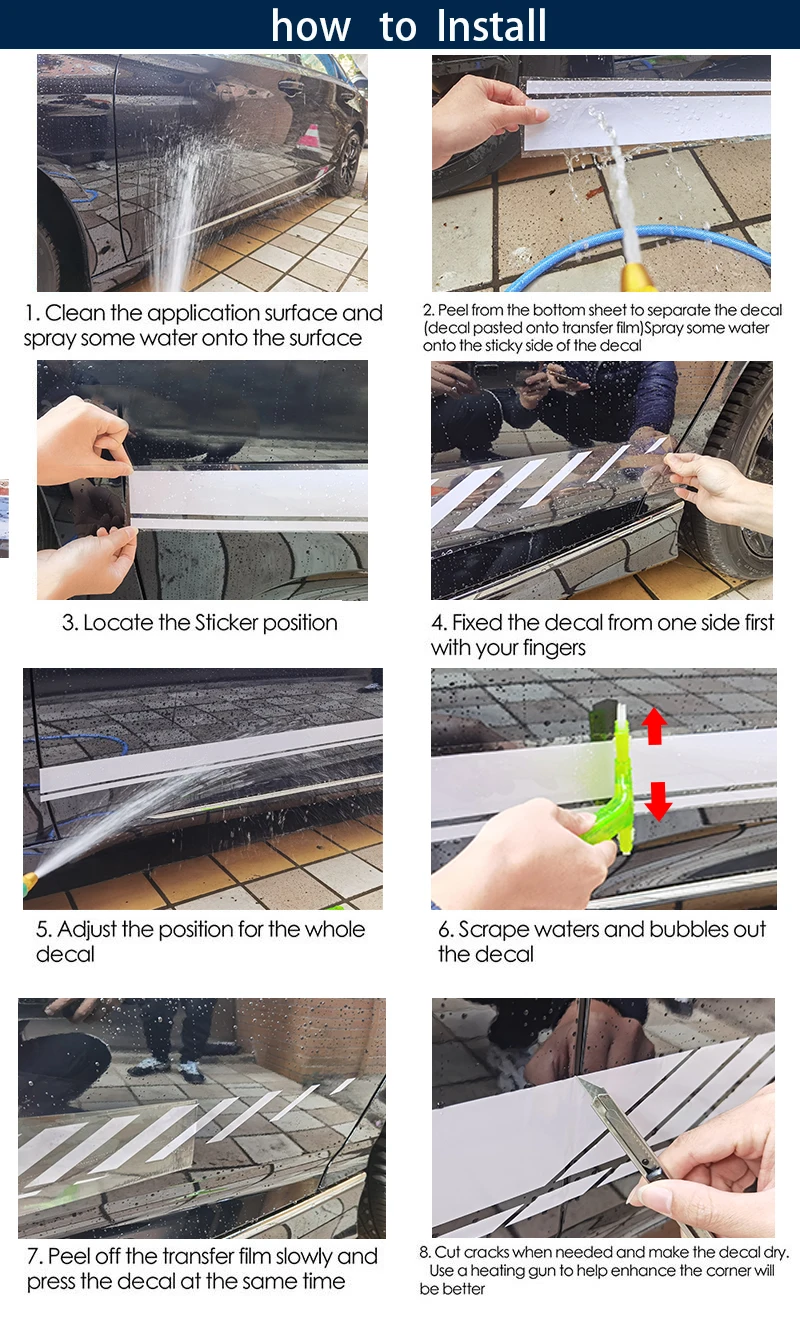 how to Install

1. Clean the application surface and spray some water onto the surface

2. Peel from the bottom sheet to separate the decal (decal pasted onto transfer film)Spray some water onto the sticky side of the decal

3. Locate the Sticker position

4. Fixed the decal from one side first with your fingers

5. Adjust the position for the whole decal

6. Scrape waters and bubbles out the decal

7. Peel off the transfer film slowly and press the decal at the same time

8. Cut cracks when needed and make the decal dry. Use a heating gun to help enhance the corner will be better