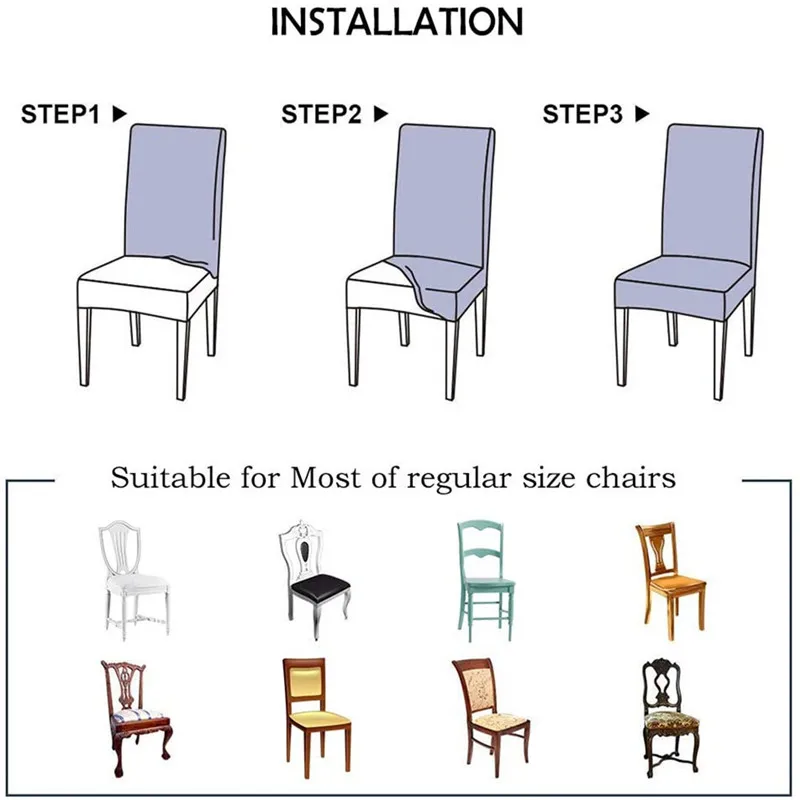 INSTALLATION

STEP1 ▶

STEP2 ▶

STEP3 ▶

Suitable for Most of regular size chairs