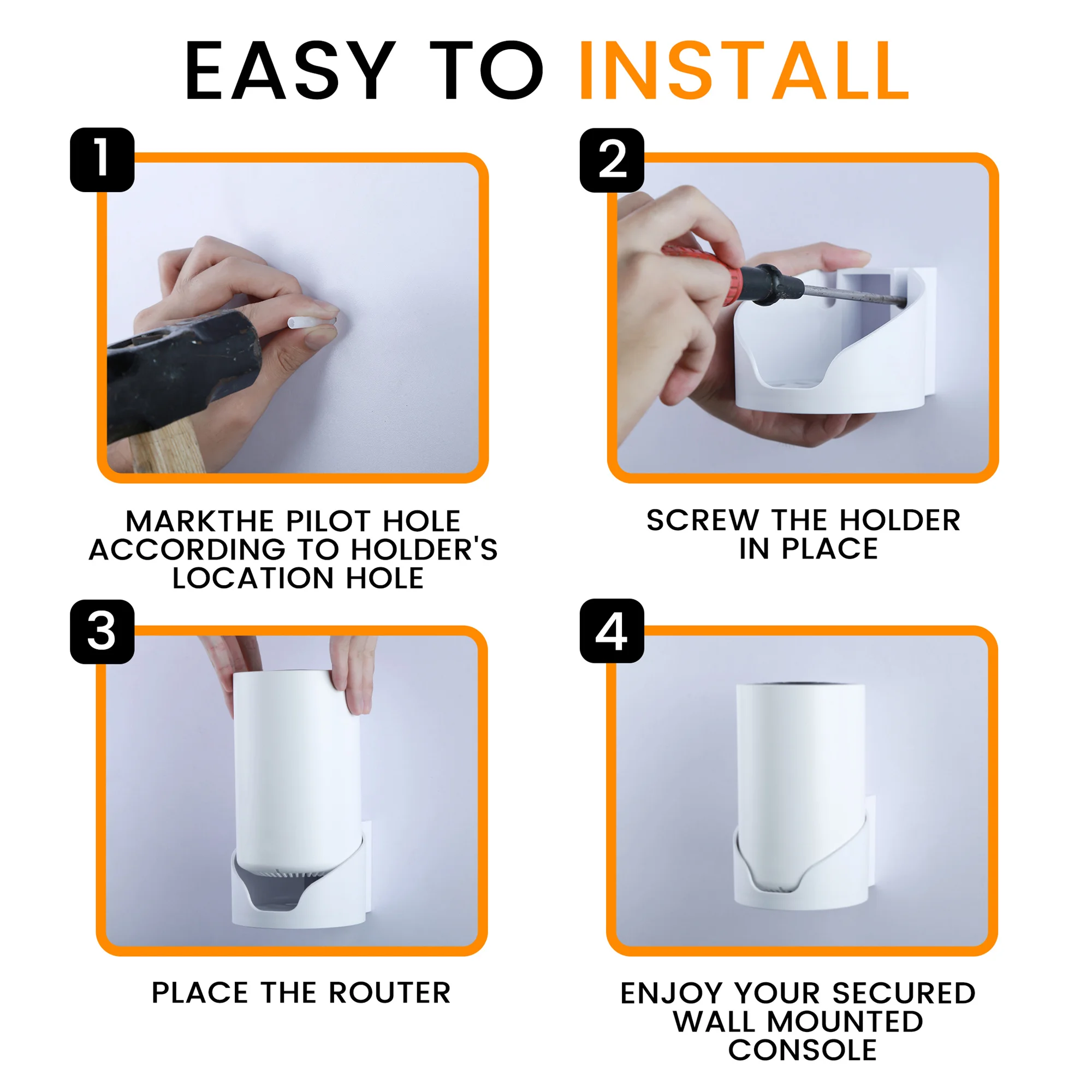 EASY TO INSTALL

1

MARKTHE PILOT HOLE ACCORDING TO HOLDER'S LOCATION HOLE

2

SCREW THE HOLDER IN PLACE

3

PLACE THE ROUTER

4

ENJOY YOUR SECURED WALL MOUNTED CONSOLE