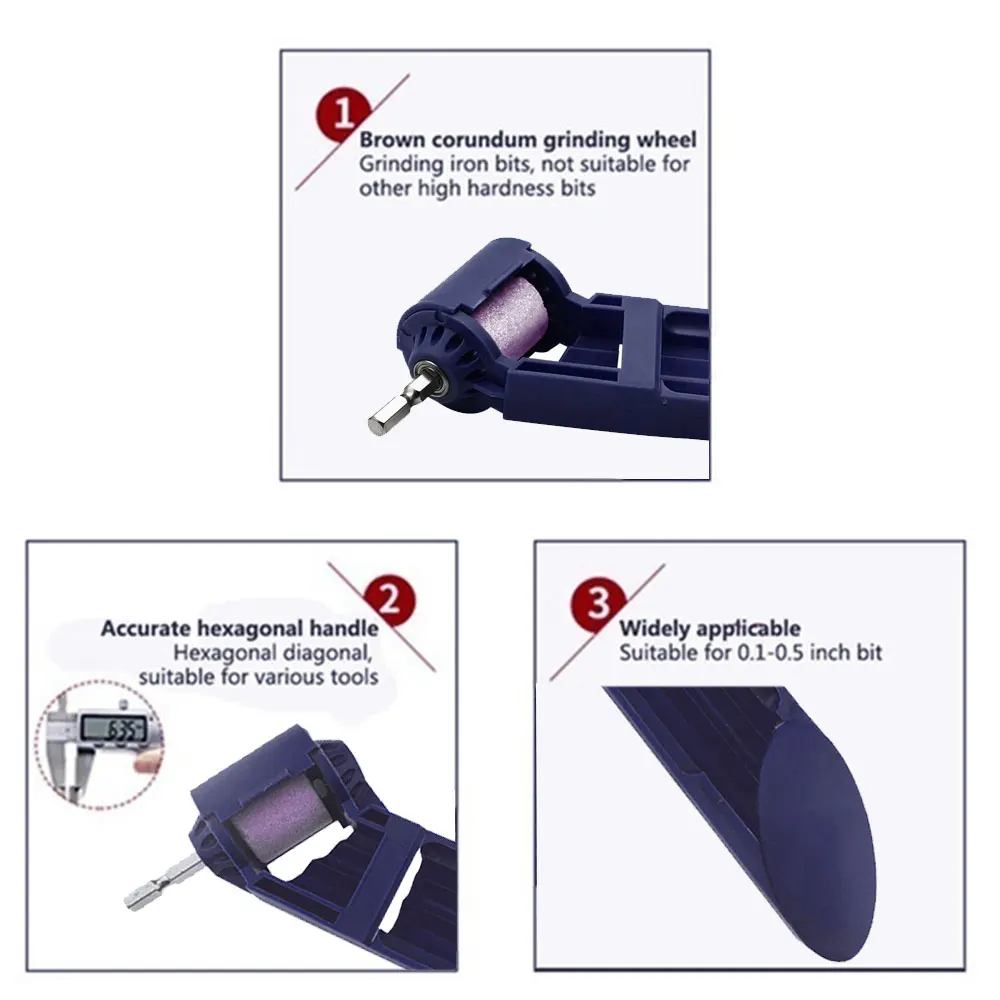 1
Brown corundum grinding wheel
Grinding iron bits, not suitable for other high hardness bits

2
Accurate hexagonal handle
Hexagonal diagonal, suitable for various tools

6.35

3
Widely applicable
Suitable for 0.1-0.5 inch bit