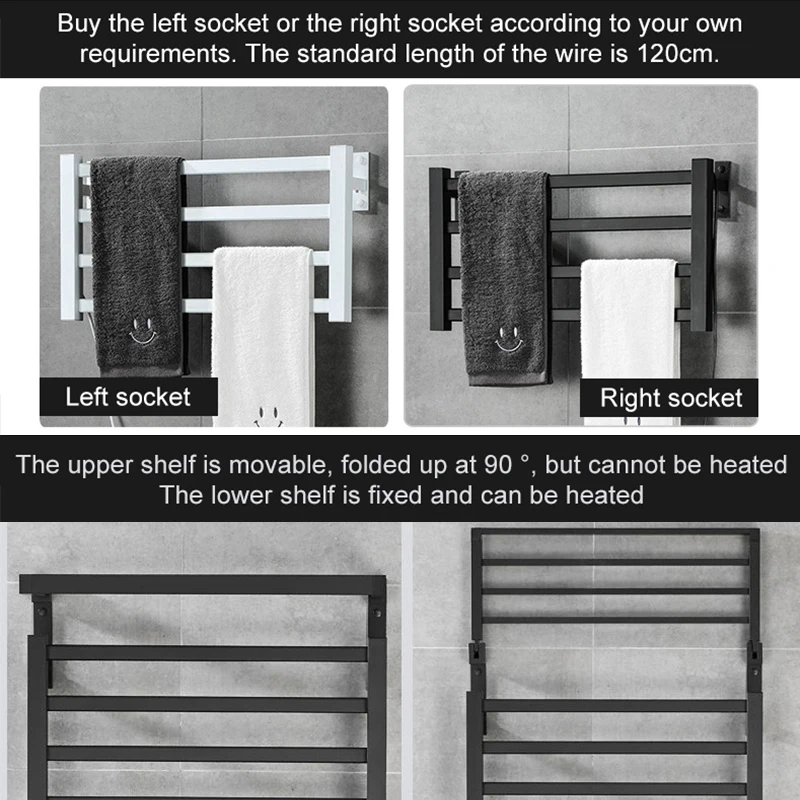 Buy the left socket or the right socket according to your own requirements. The standard length of the wire is 120cm.

Left socket

Right socket

The upper shelf is movable, folded up at 90 °, but cannot be heated
The lower shelf is fixed and can be heated