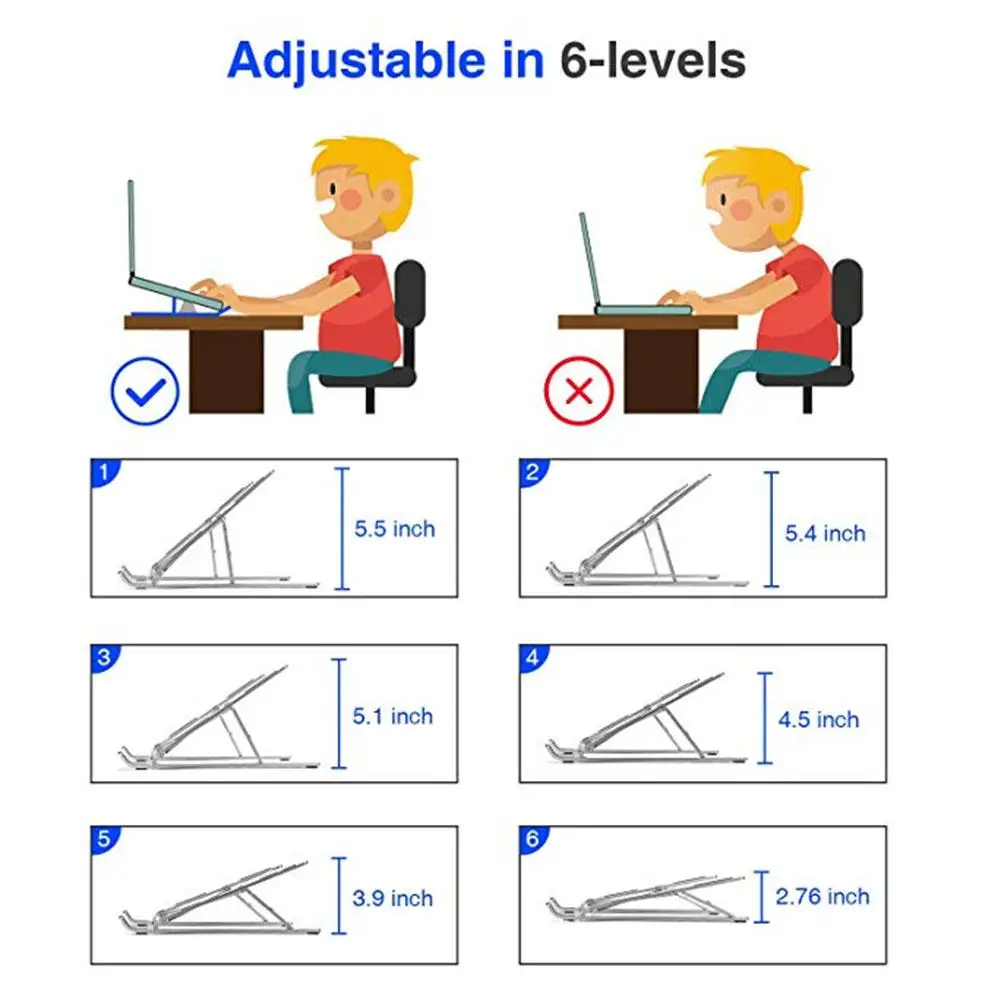 Adjustable in 6-levels

1
5.5 inch

2
5.4 inch

3
5.1 inch

4
4.5 inch

5
3.9 inch

6
2.76 inch