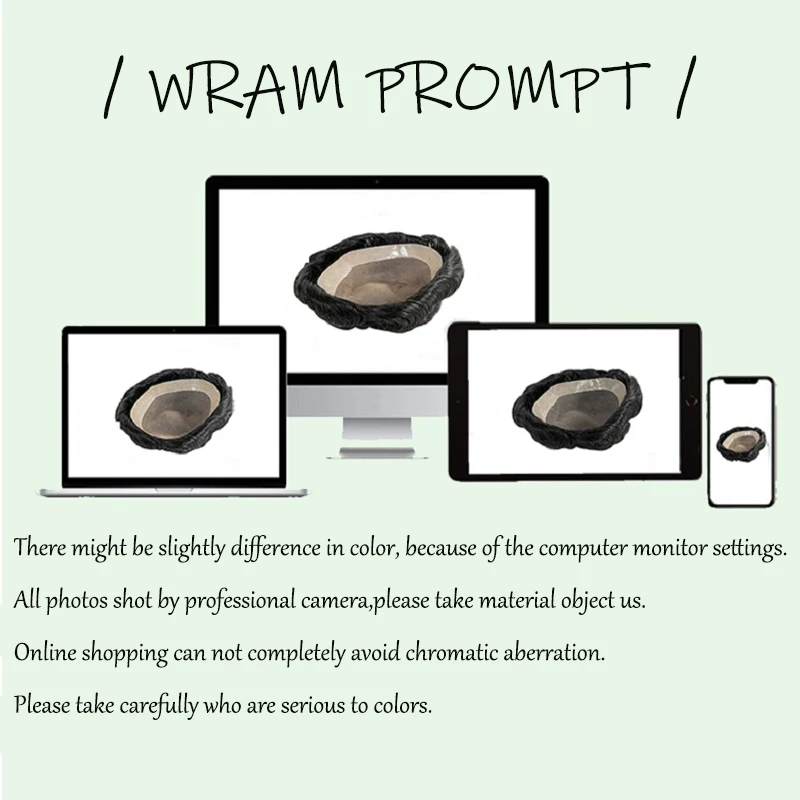 / WRAM PROMPT /

There might be slightly difference in color, because of the computer monitor settings.

All photos shot by professional camera,please take material object us.

Online shopping can not completely avoid chromatic aberration.

Please take carefully who are serious to colors.