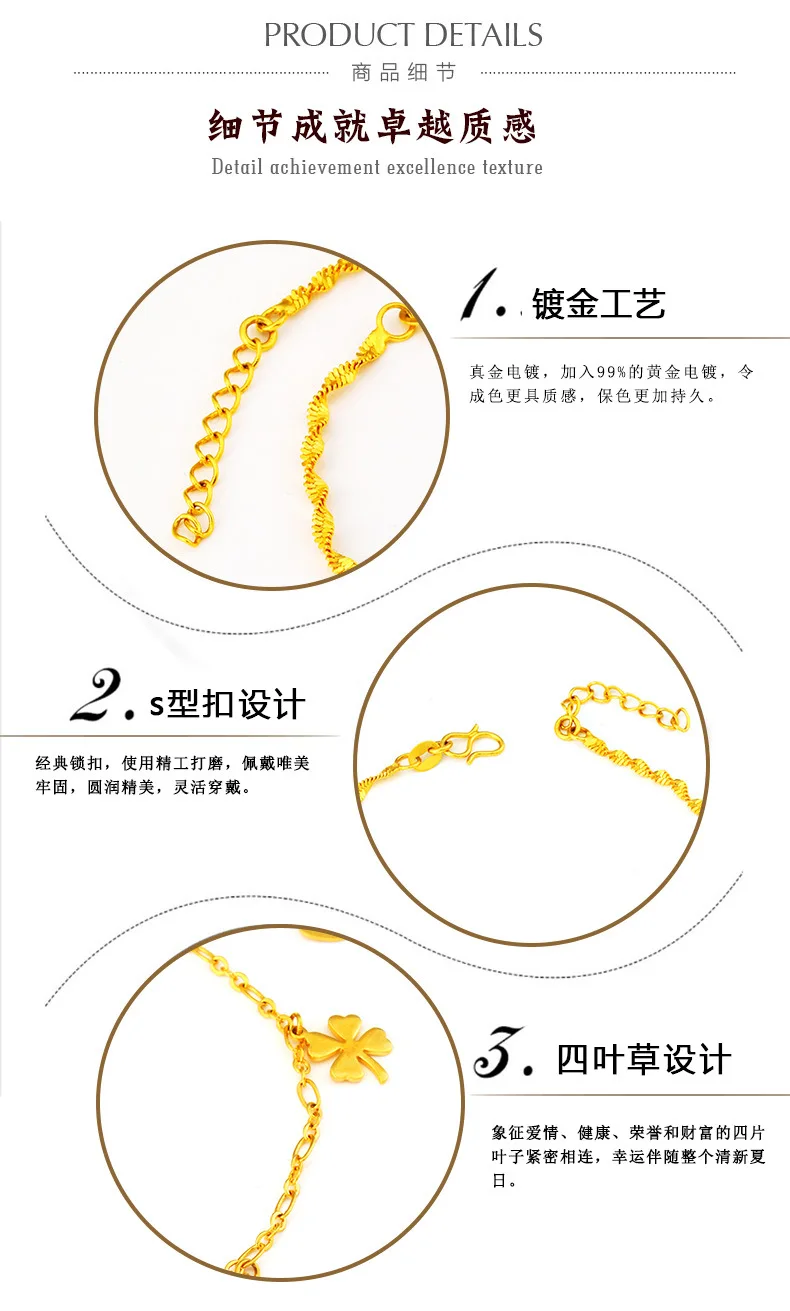 PRODUCT DETAILS
商品细节

细节成就卓越质感
Detail achievement excellence texture

1. 镀金工艺

真金电镀，加入99%的黄金电镀，令成色更具质感，保色更加持久。

2. s型扣设计

经典锁扣，使用精工打磨，佩戴唯美牢固，圆润精美，灵活穿戴。

3. 四叶草设计

象征爱情、健康、荣誉和财富的四片叶子紧密相连，幸运伴随整个清新夏日。