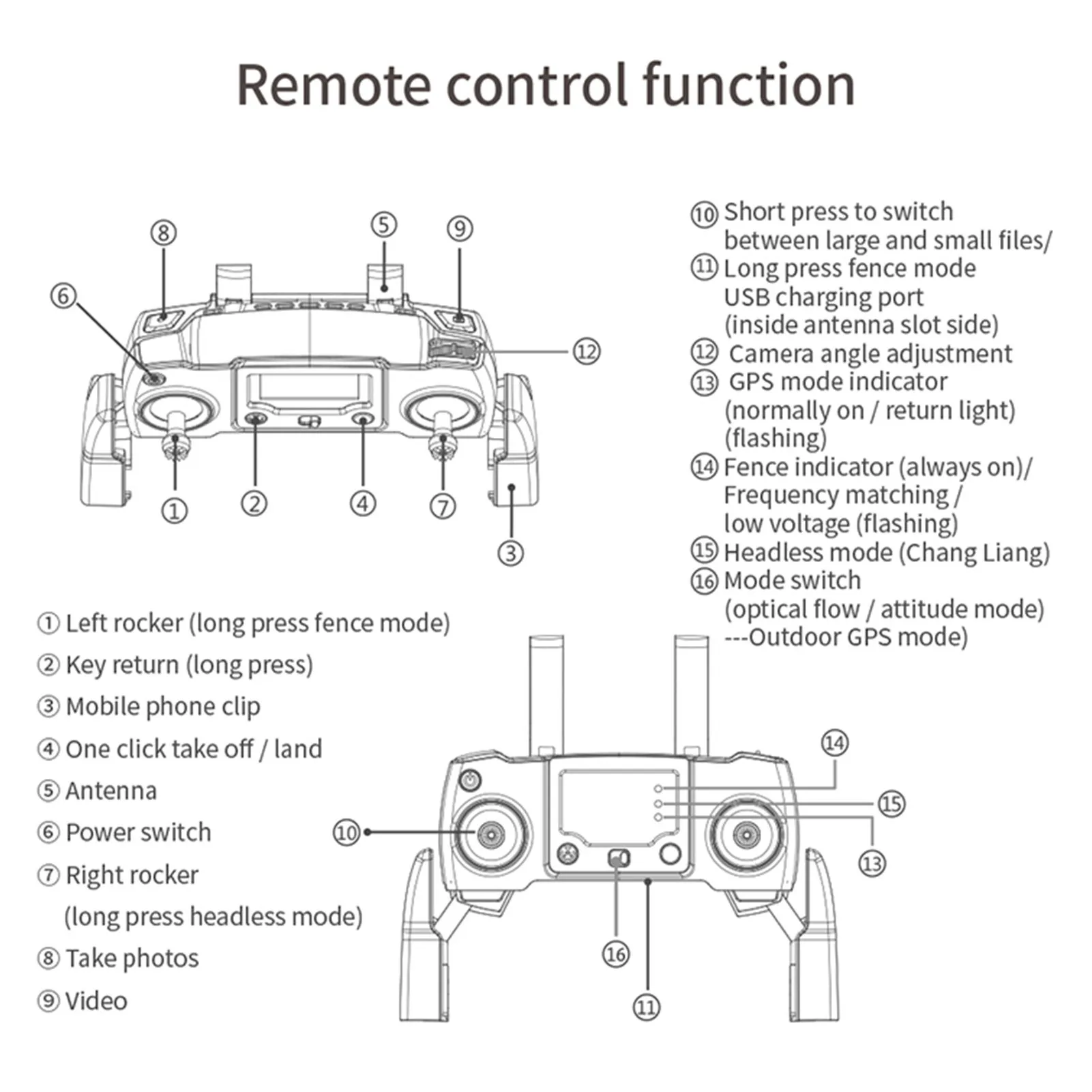 Remote control function

⑧ ⑤ ⑨
⑥
⑫
① ② ④ ⑦
③

⑩ Short press to switch between large and small files/
⑪ Long press fence mode USB charging port (inside antenna slot side)
⑫ Camera angle adjustment
⑬ GPS mode indicator (normally on / return light) (flashing)
⑭ Fence indicator (always on)/ Frequency matching / low voltage (flashing)
⑮ Headless mode (Chang Liang)
⑯ Mode switch (optical flow / attitude mode) ---Outdoor GPS mode)

① Left rocker (long press fence mode)
② Key return (long press)
③ Mobile phone clip
④ One click take off / land
⑤ Antenna
⑥ Power switch
⑦ Right rocker (long press headless mode)
⑧ Take photos
⑨ Video

⑭
⑮
⑩
⑬
⑯
⑪