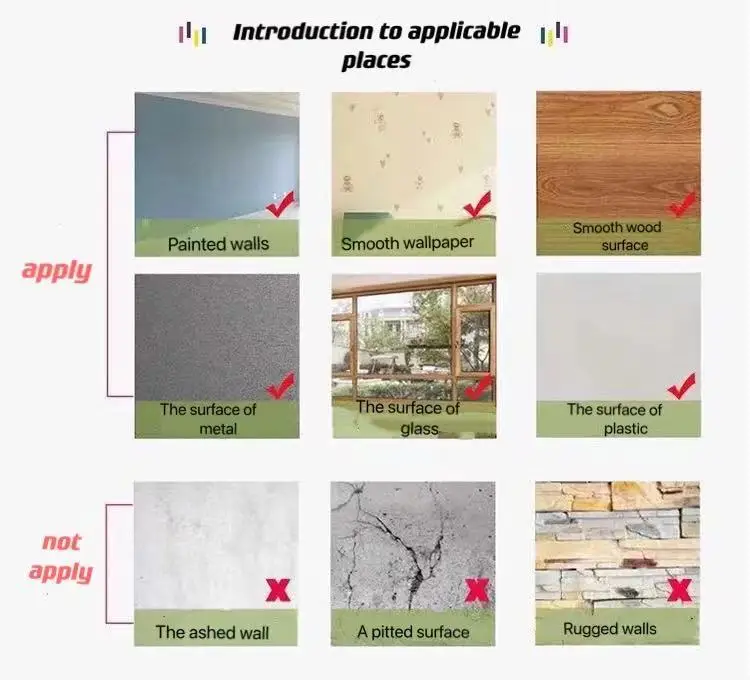 Introduction to applicable places

apply

Painted walls

Smooth wallpaper

Smooth wood surface

The surface of metal

The surface of glass

The surface of plastic

not apply

The ashed wall

A pitted surface

Rugged walls