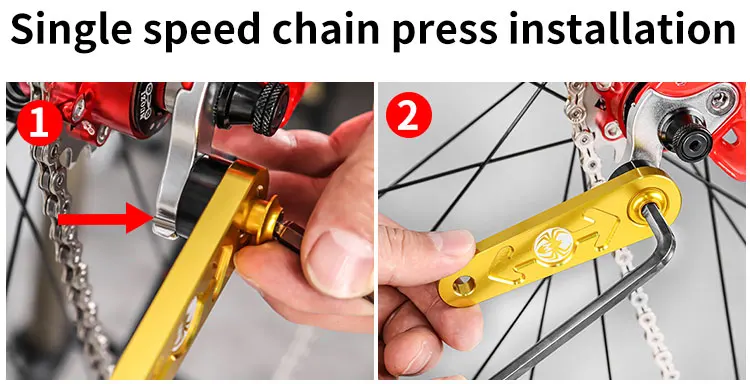 Single speed chain press installation

1

2