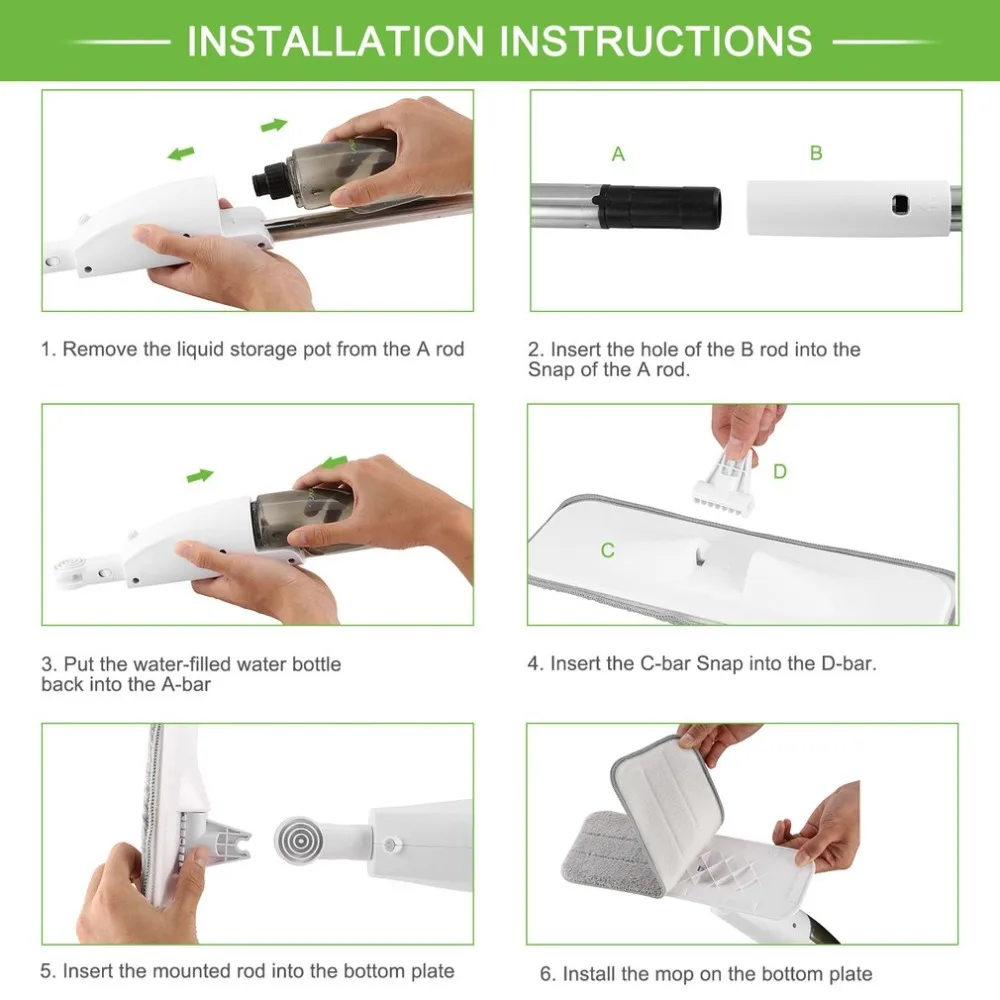 INSTALLATION INSTRUCTIONS

1. Remove the liquid storage pot from the A rod

A

B

2. Insert the hole of the B rod into the Snap of the A rod.

3. Put the water-filled water bottle back into the A-bar

D

C

4. Insert the C-bar Snap into the D-bar.

5. Insert the mounted rod into the bottom plate

6. Install the mop on the bottom plate