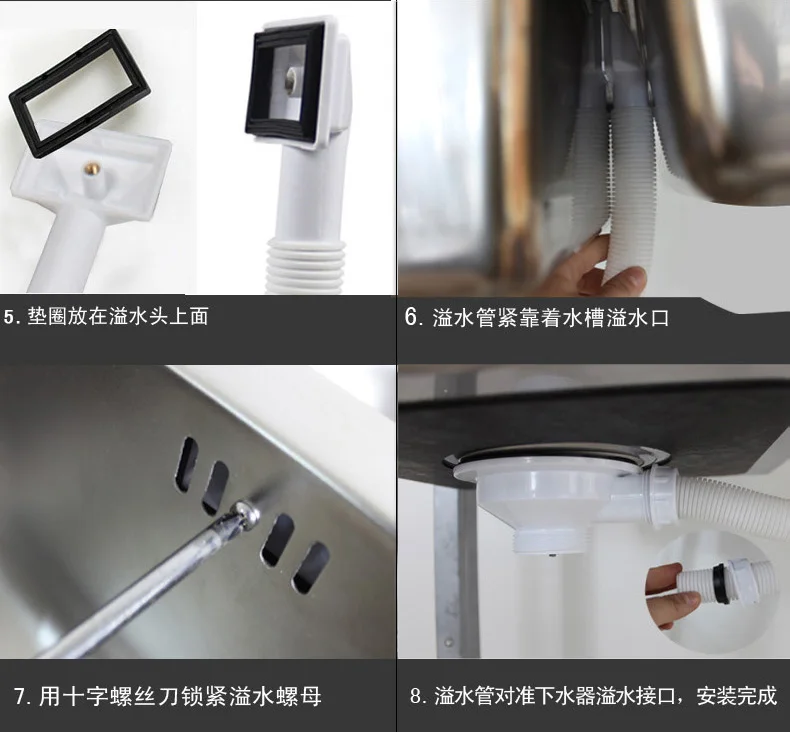 5. 垫圈放在溢水头上面

6. 溢水管紧靠着水槽溢水口

7. 用十字螺丝刀锁紧溢水螺母

8. 溢水管对准下水器溢水接口，安装完成