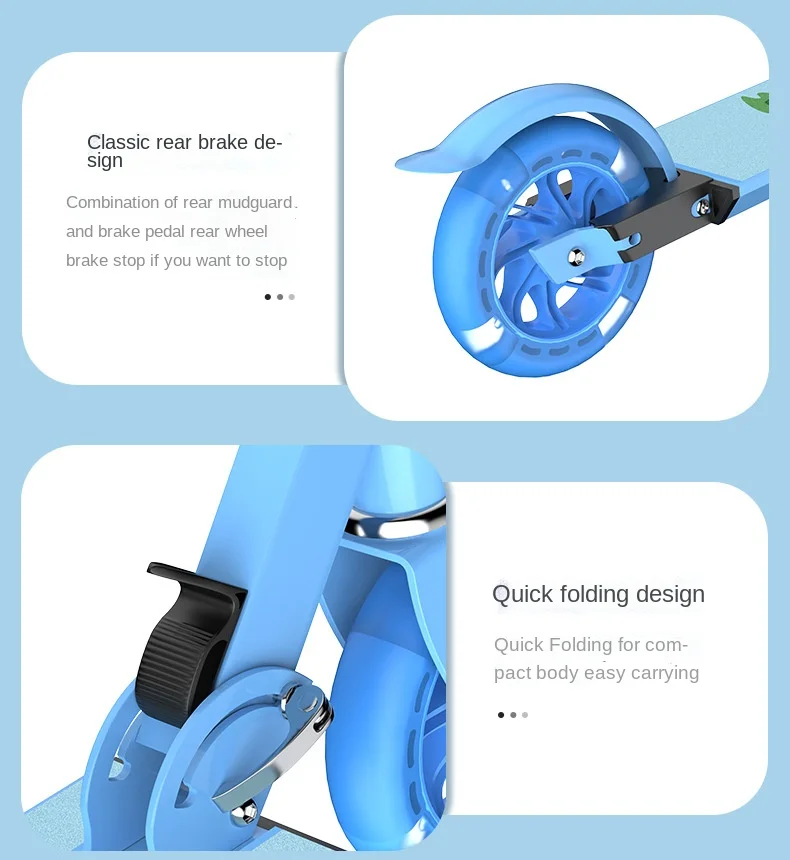 Classic rear brake design

Combination of rear mudguard. and brake pedal rear wheel brake stop if you want to stop

Quick folding design

Quick Folding for compact body easy carrying