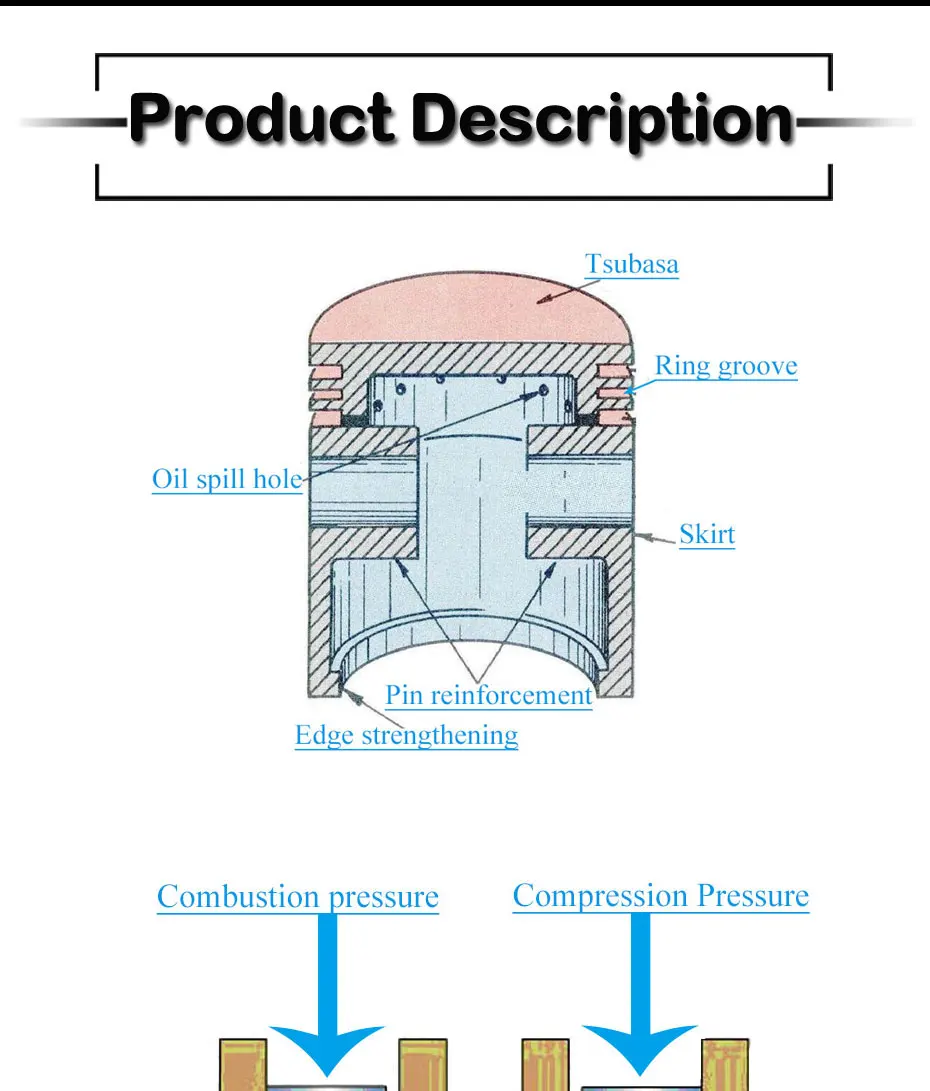 Product Description

Tsubasa

Ring groove

Oil spill hole

Skirt

Pin reinforcement

Edge strengthening

Combustion pressure

Compression Pressure