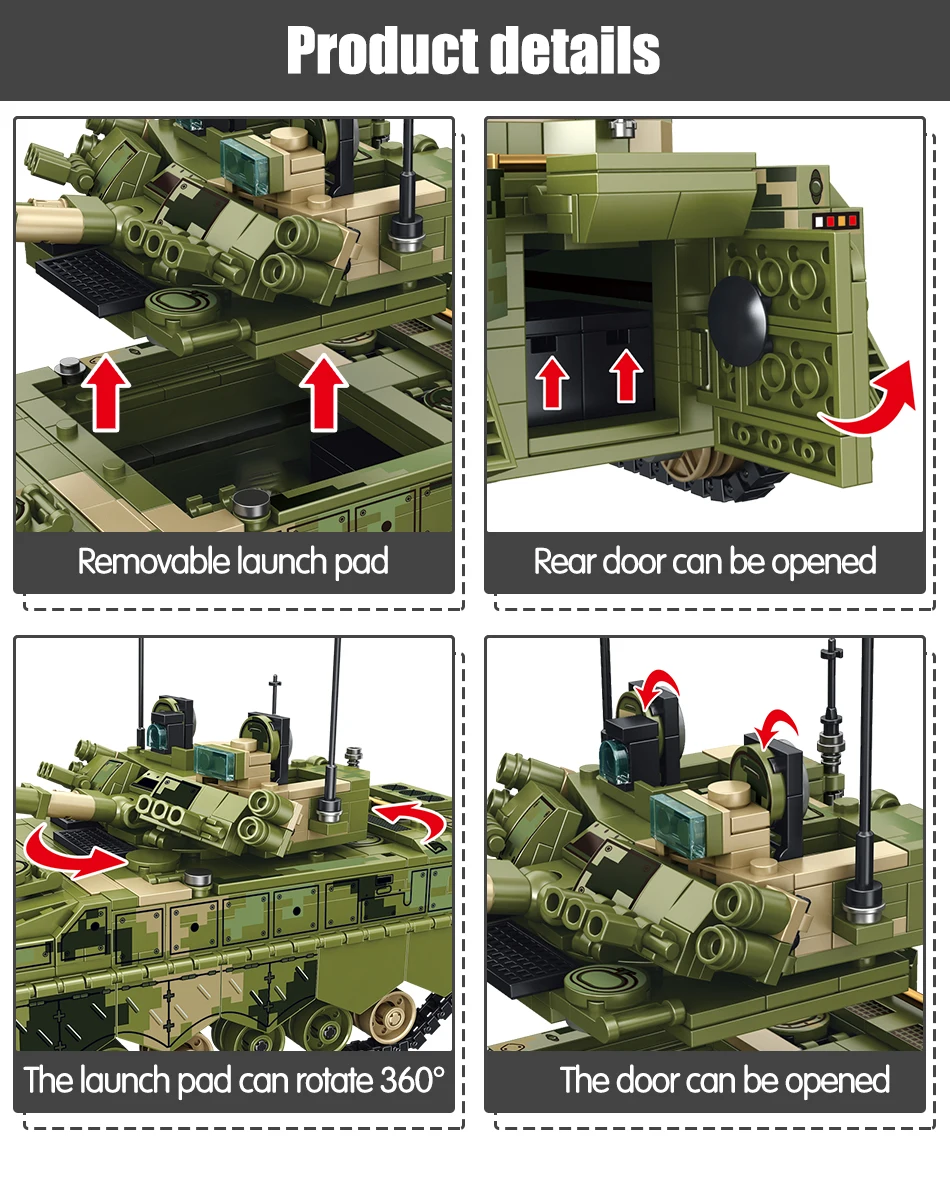 Product details

Removable launch pad

Rear door can be opened

The launch pad can rotate 360°

The door can be opened