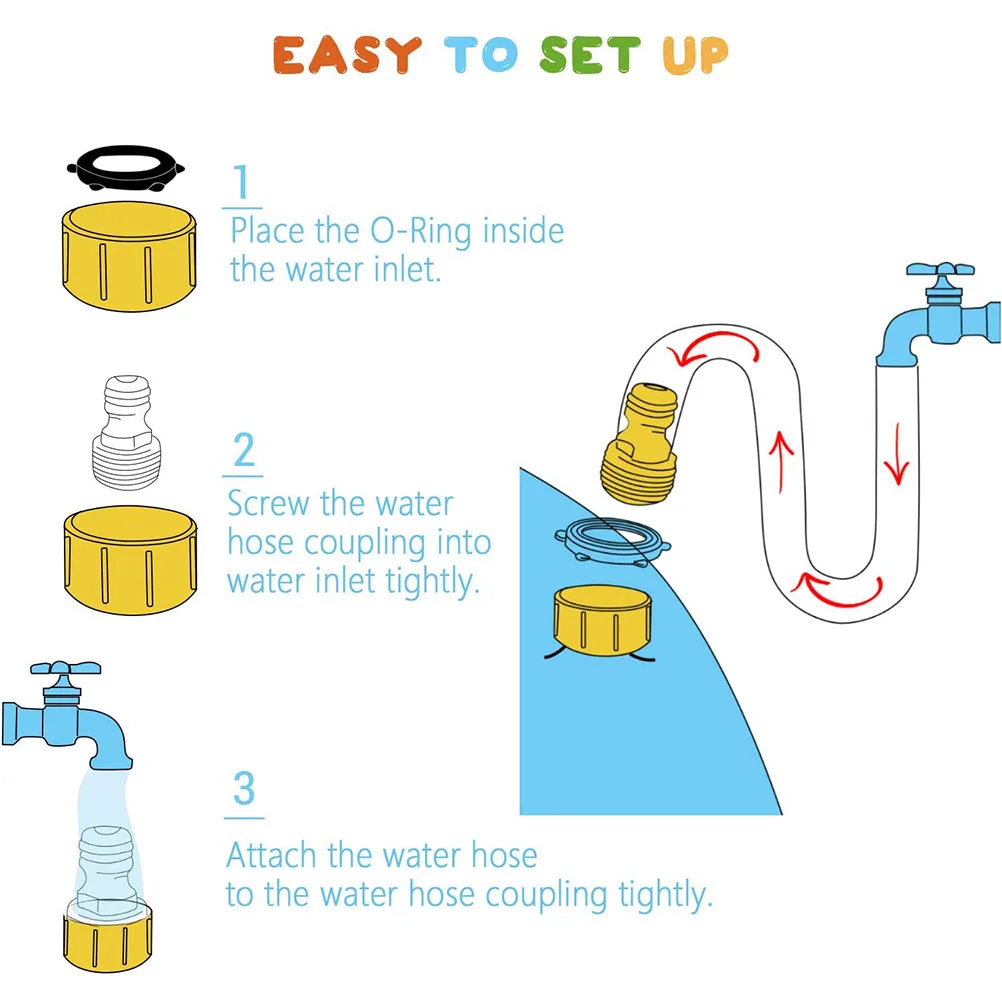 EASY TO SET UP

1
Place the O-Ring inside the water inlet.

2
Screw the water hose coupling into water inlet tightly.

3
Attach the water hose to the water hose coupling tightly.