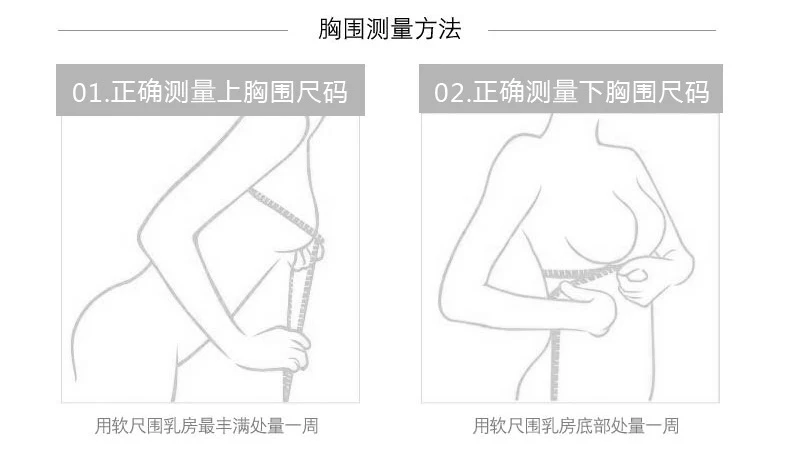 胸围测量方法

01.正确测量上胸围尺码

用软尺围乳房最丰满处量一周

02.正确测量下胸围尺码

用软尺围乳房底部处量一周