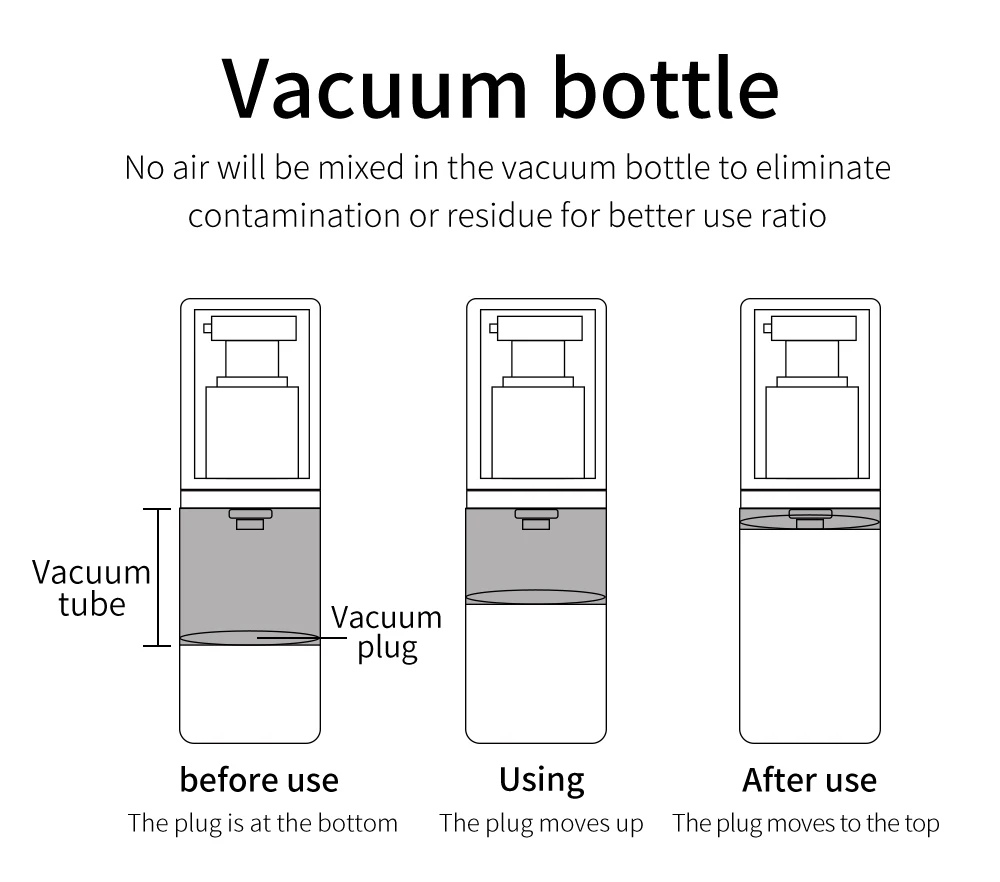 Vacuum bottle

No air will be mixed in the vacuum bottle to eliminate contamination or residue for better use ratio

Vacuum tube

Vacuum plug

before use
The plug is at the bottom

Using
The plug moves up

After use
The plug moves to the top