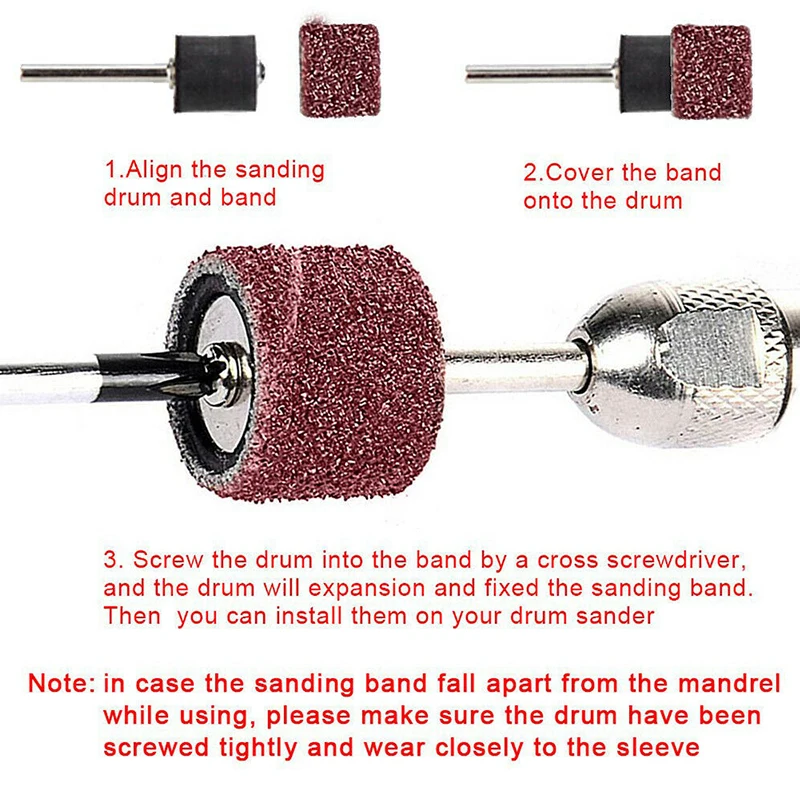 1.Align the sanding drum and band

2.Cover the band onto the drum

3. Screw the drum into the band by a cross screwdriver, and the drum will expansion and fixed the sanding band. Then you can install them on your drum sander

Note: in case the sanding band fall apart from the mandrel while using, please make sure the drum have been screwed tightly and wear closely to the sleeve