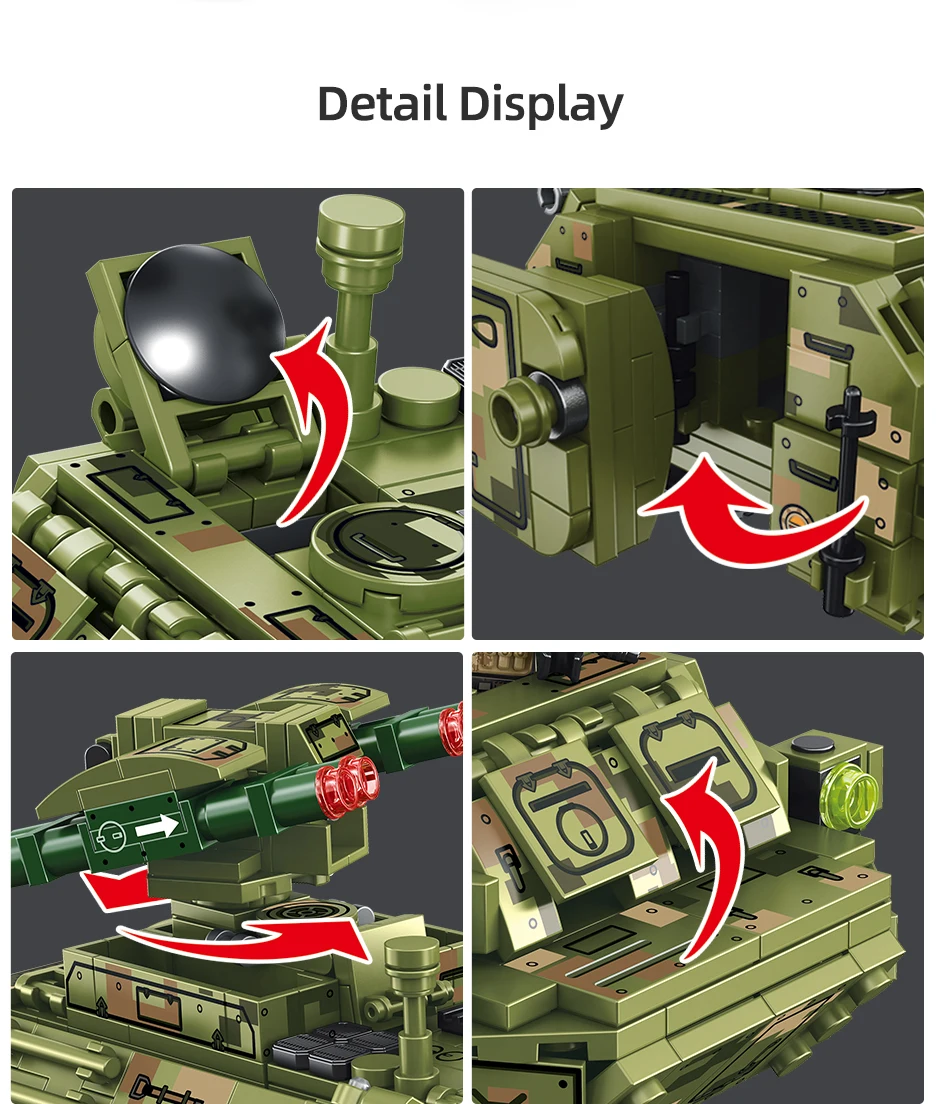 Detail Display