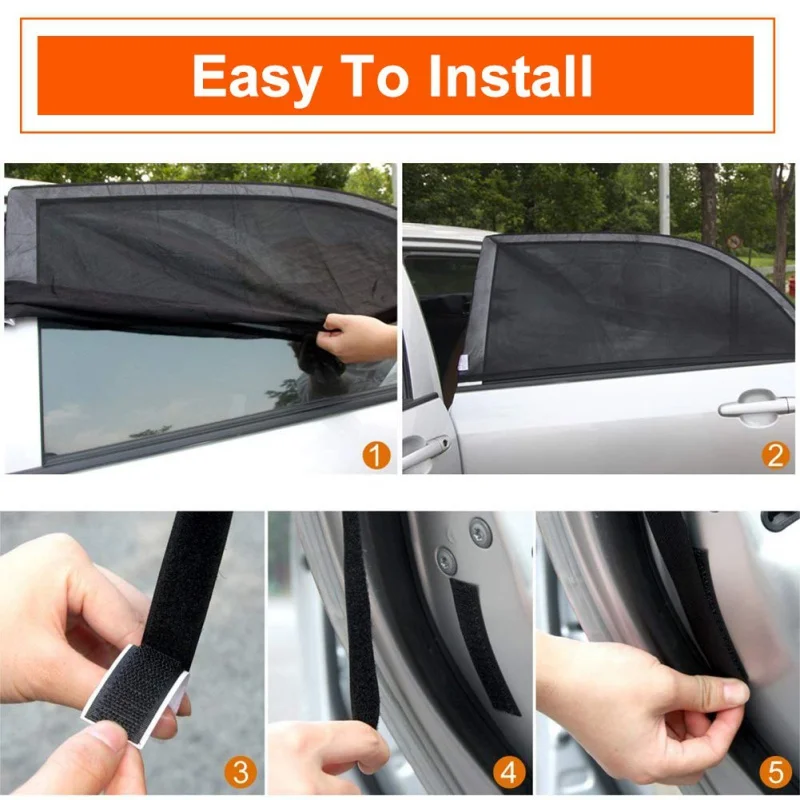 Easy To Install

1

2

3

4

5