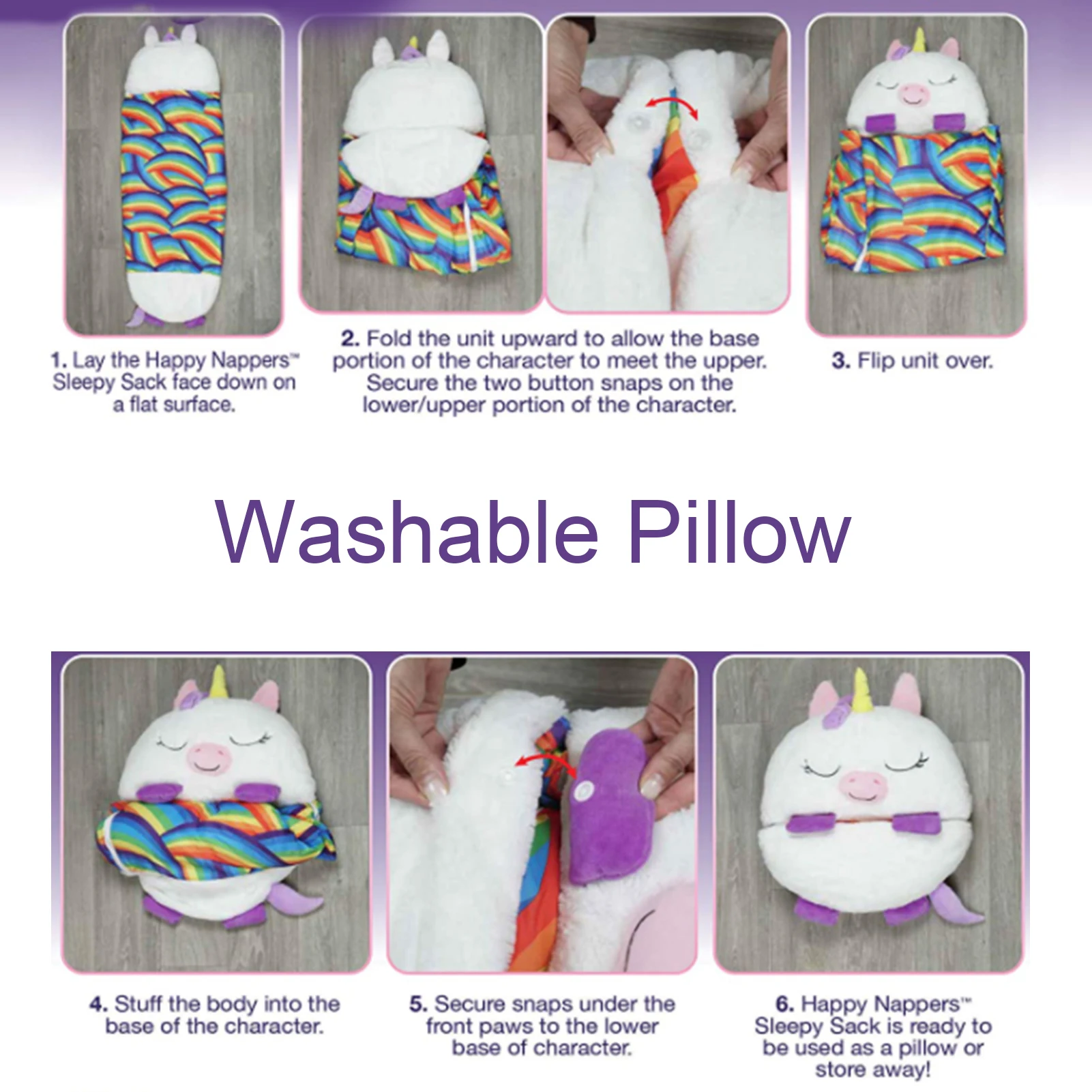 1. Lay the Happy Nappers™ Sleepy Sack face down on a flat surface.

2. Fold the unit upward to allow the base portion of the character to meet the upper. Secure the two button snaps on the lower/upper portion of the character.

3. Flip unit over.

Washable Pillow

4. Stuff the body into the base of the character.

5. Secure snaps under the front paws to the lower base of character.

6. Happy Nappers™ Sleepy Sack is ready to be used as a pillow or store away!