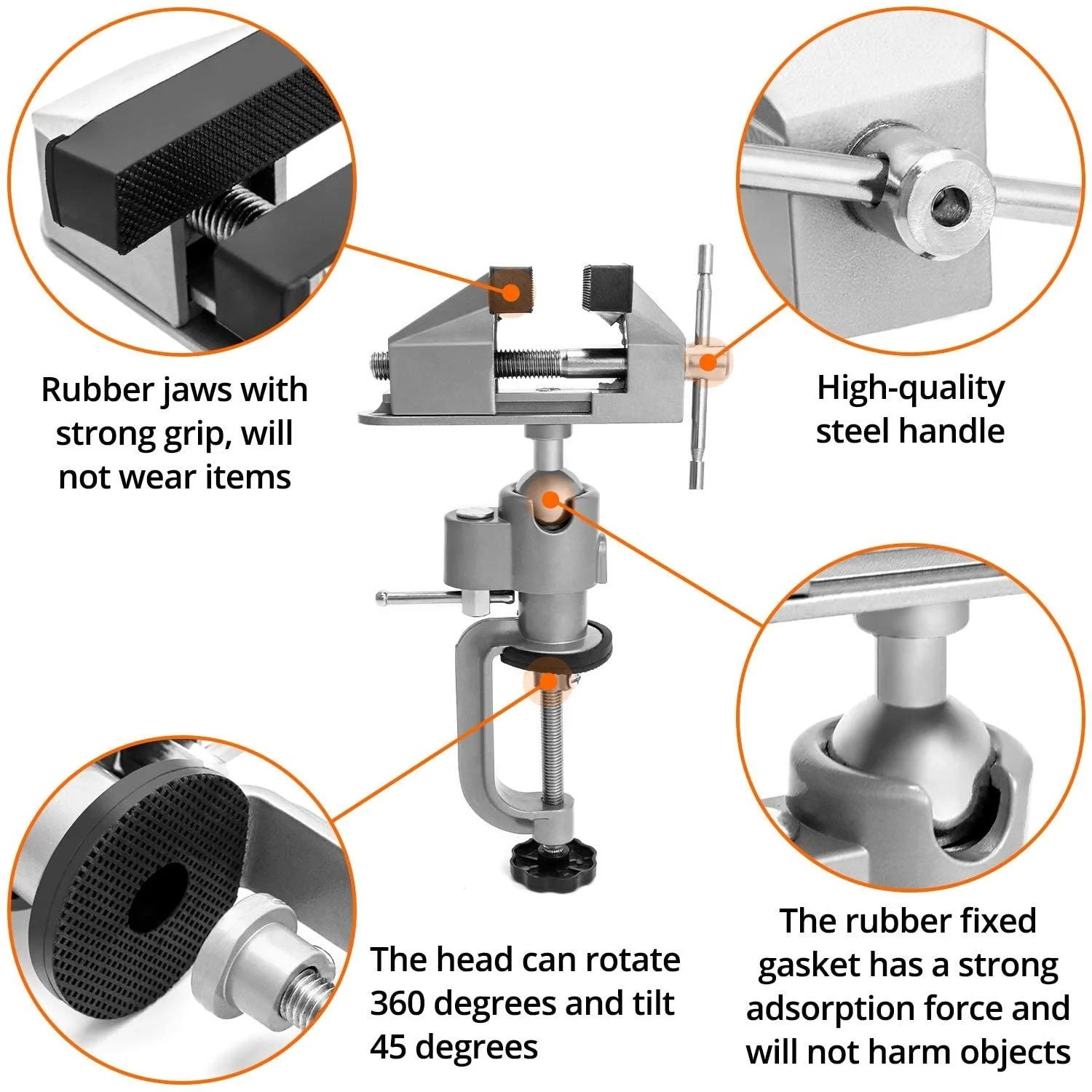 Rubber jaws with strong grip, will not wear items

High-quality steel handle

The head can rotate 360 degrees and tilt 45 degrees

The rubber fixed gasket has a strong adsorption force and will not harm objects