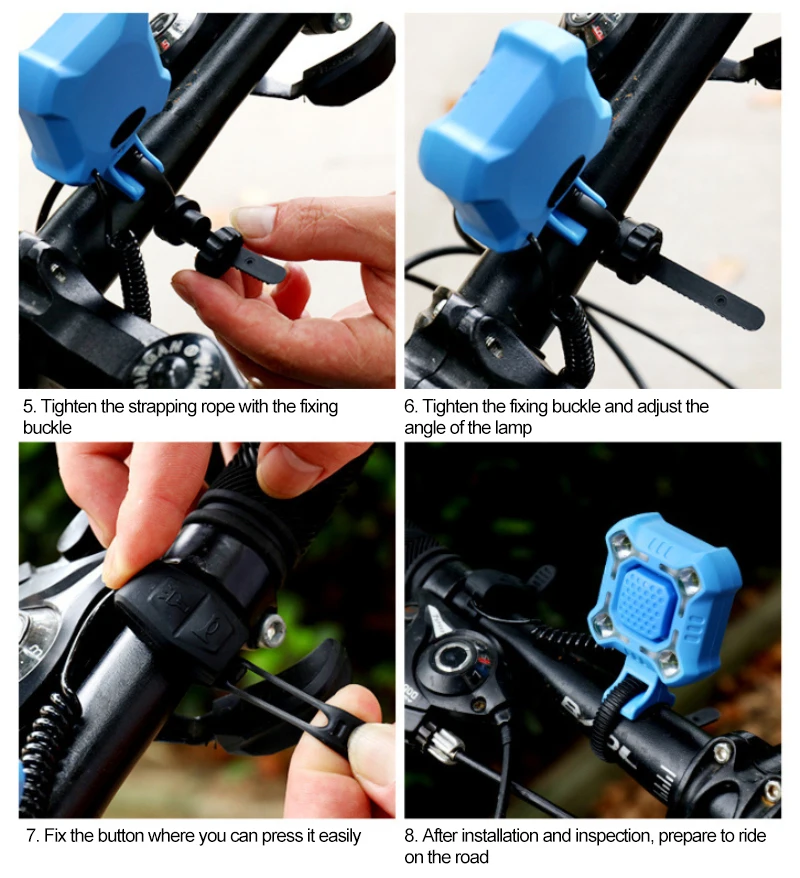 5. Tighten the strapping rope with the fixing buckle

6. Tighten the fixing buckle and adjust the angle of the lamp

7. Fix the button where you can press it easily

8. After installation and inspection, prepare to ride on the road