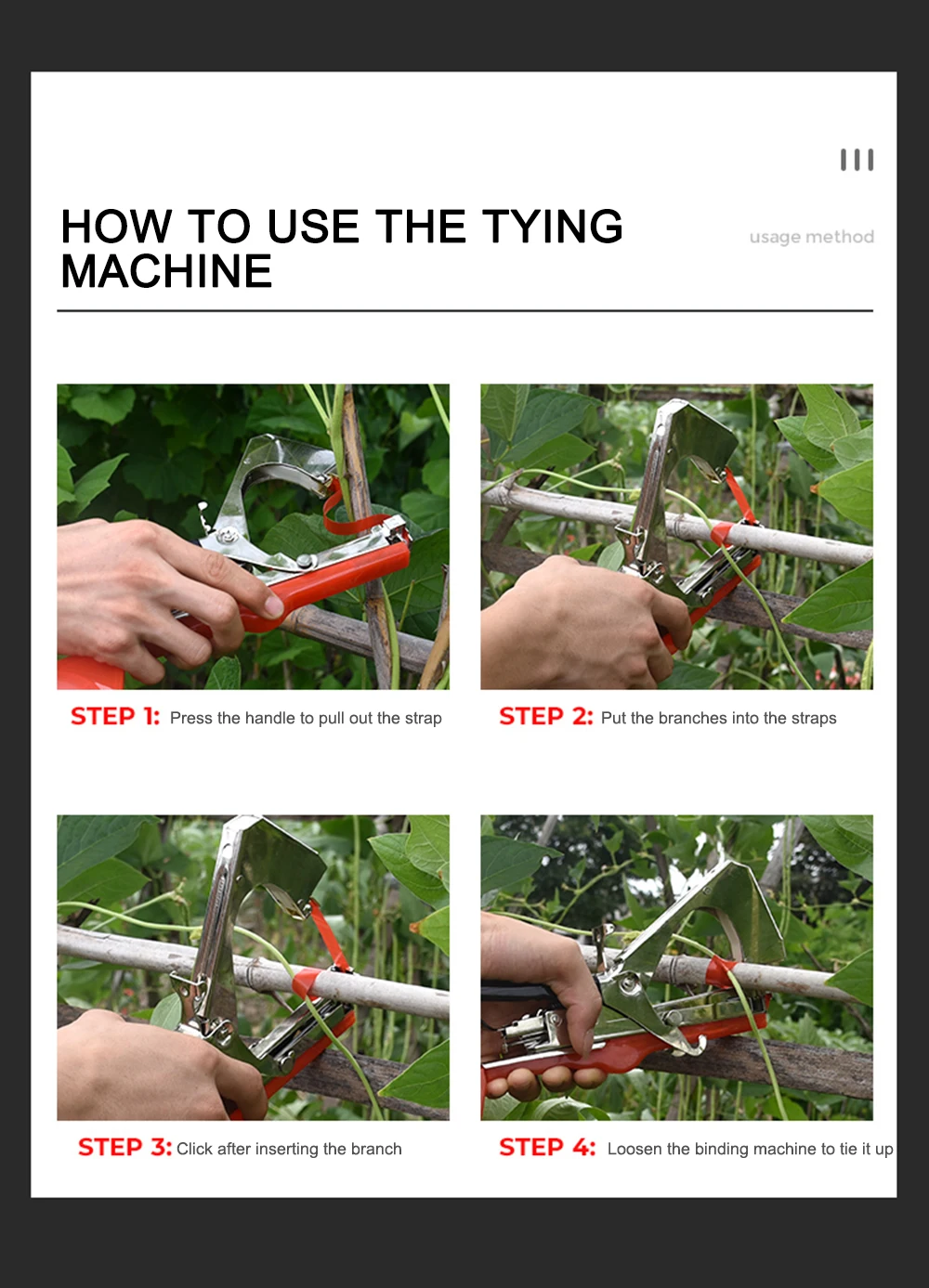 HOW TO USE THE TYING MACHINE

usage method

STEP 1: Press the handle to pull out the strap

STEP 2: Put the branches into the straps

STEP 3: Click after inserting the branch

STEP 4: Loosen the binding machine to tie it up