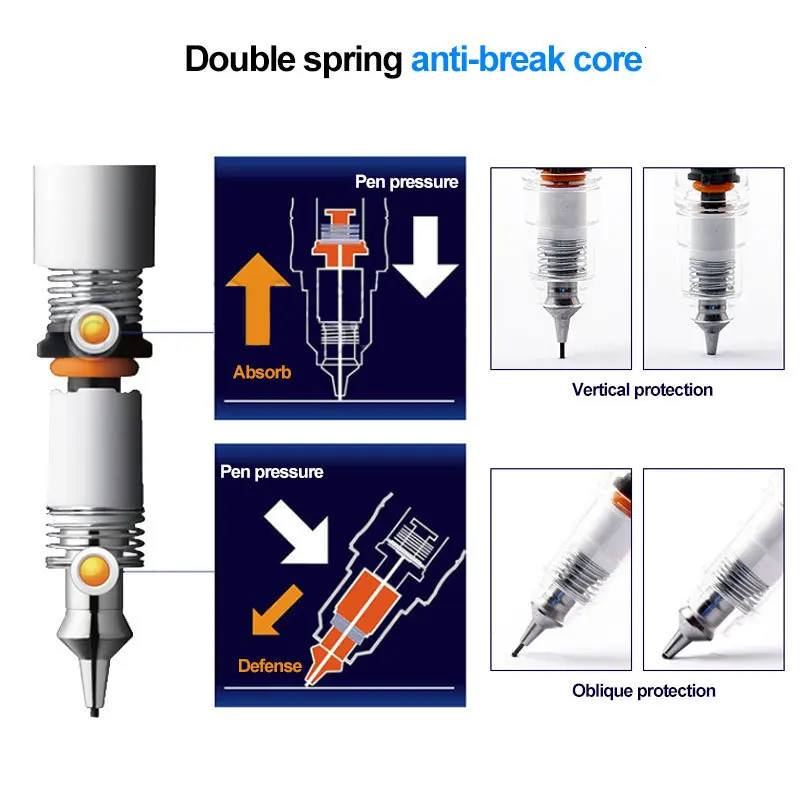 Double spring anti-break core

Pen pressure

Absorb

Vertical protection

Pen pressure

Defense

Oblique protection