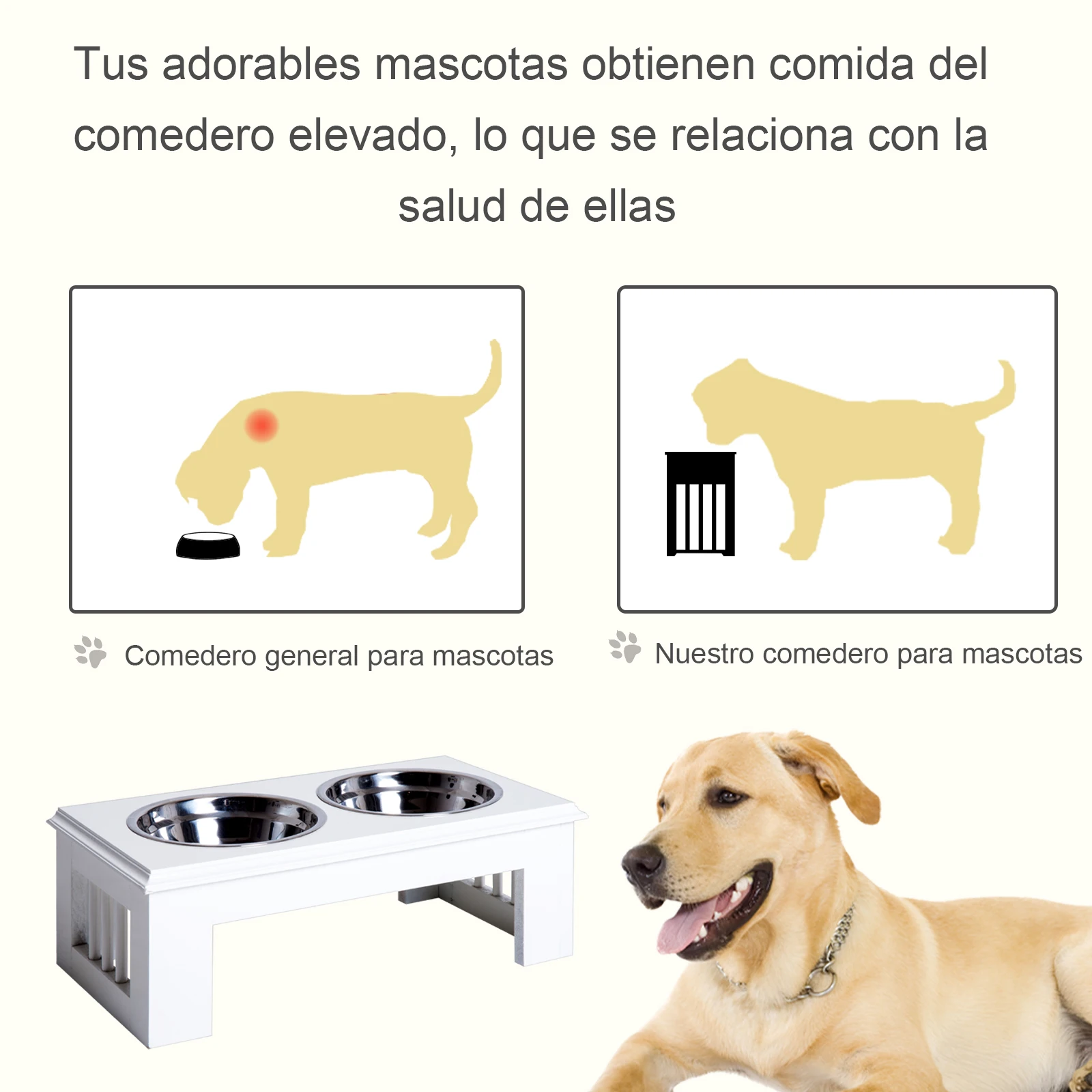 Tus adorables mascotas obtienen comida del comedero elevado, lo que se relaciona con la salud de ellas

Comedero general para mascotas

Nuestro comedero para mascotas