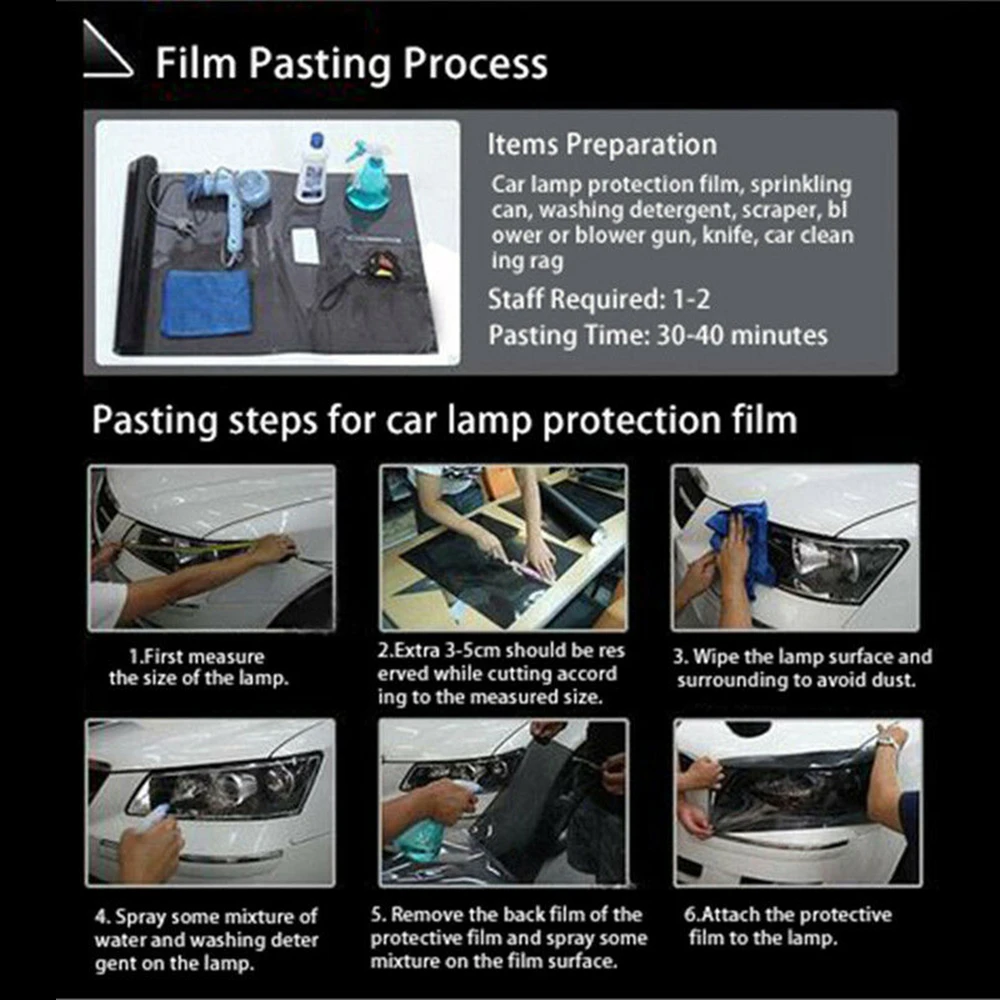 Film Pasting Process

Items Preparation

Car lamp protection film, sprinkling can, washing detergent, scraper, bl ower or blower gun, knife, car clean ing rag

Staff Required: 1-2

Pasting Time: 30-40 minutes

Pasting steps for car lamp protection film

1.First measure the size of the lamp.

2.Extra 3-5cm should be res erved while cutting accord ing to the measured size.

3. Wipe the lamp surface and surrounding to avoid dust.

4. Spray some mixture of water and washing deter gent on the lamp.

5. Remove the back film of the protective film and spray some mixture on the film surface.

6.Attach the protective film to the lamp.