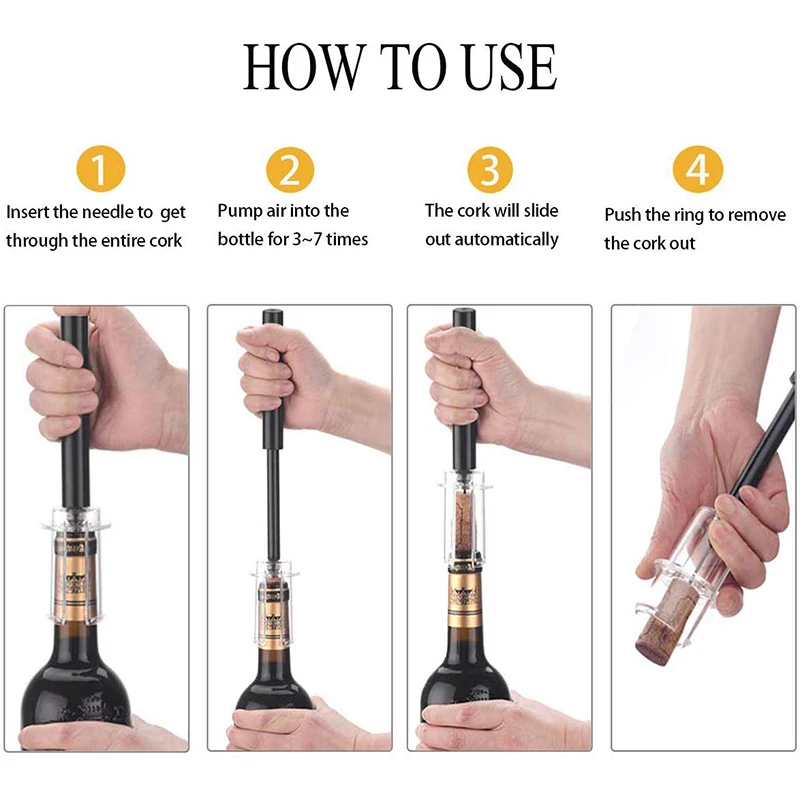 HOW TO USE

1
Insert the needle to get through the entire cork

2
Pump air into the bottle for 3~7 times

3
The cork will slide out automatically

4
Push the ring to remove the cork out