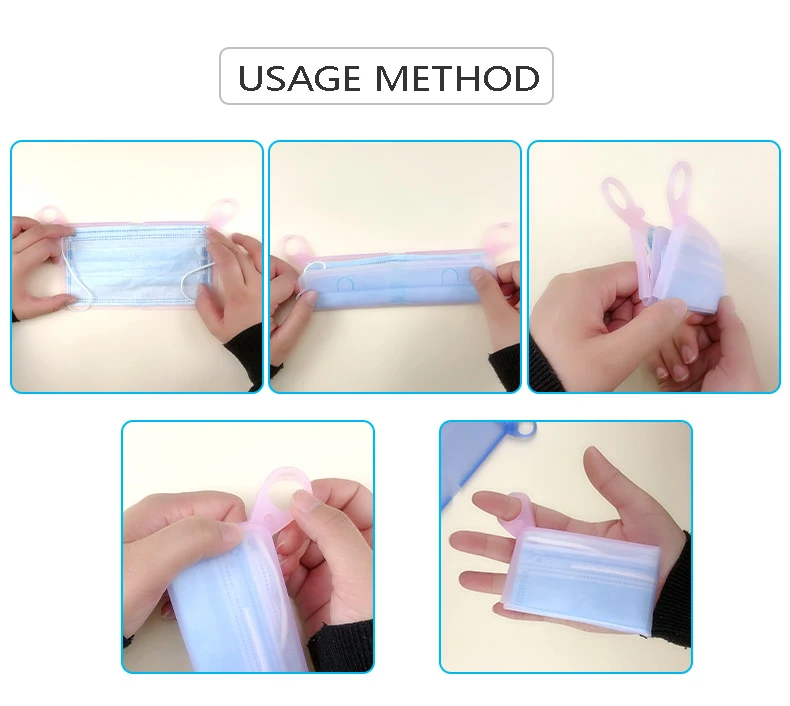 USAGE METHOD