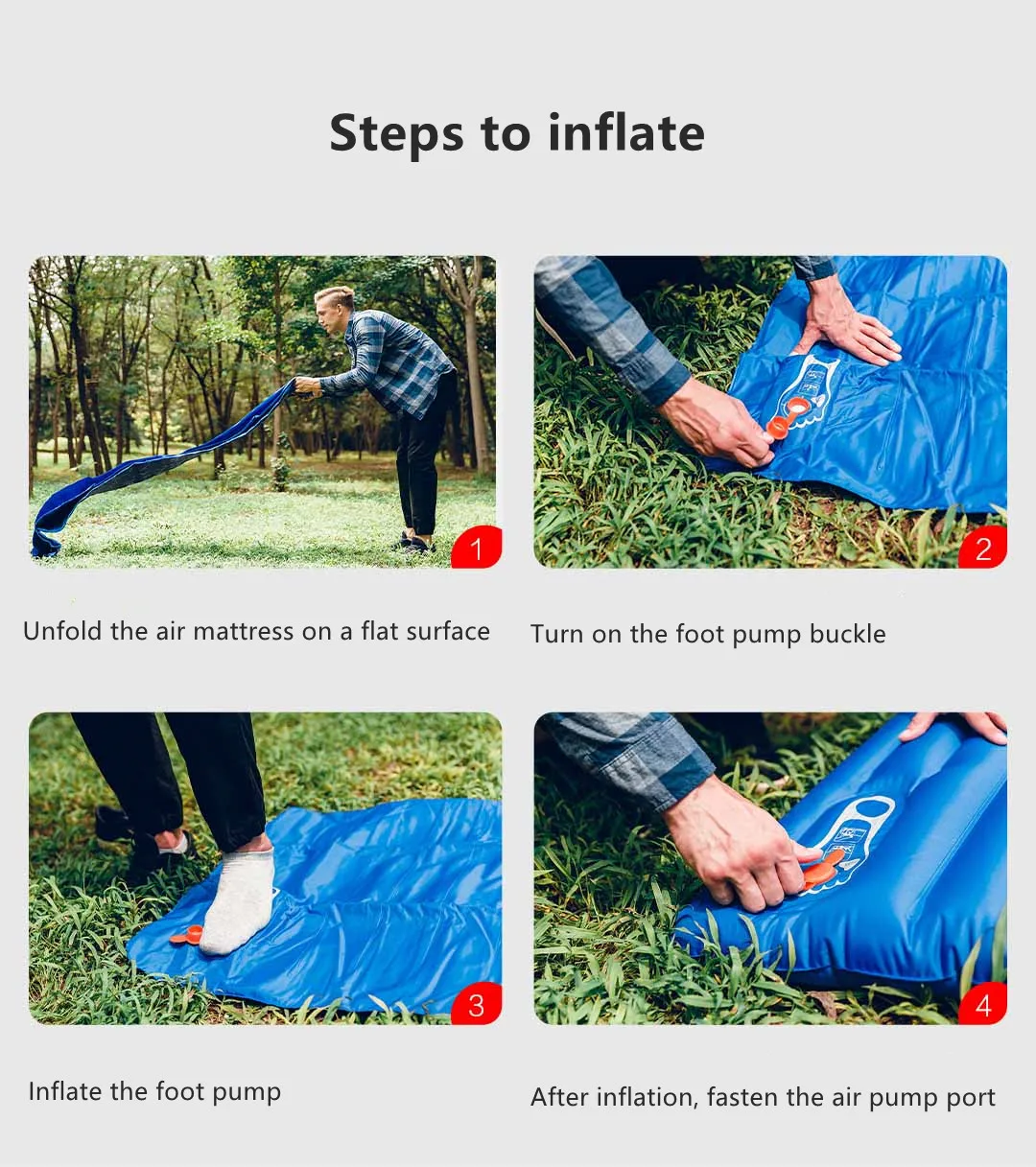 Steps to inflate

1

Unfold the air mattress on a flat surface

2

Turn on the foot pump buckle

3

Inflate the foot pump

4

After inflation, fasten the air pump port