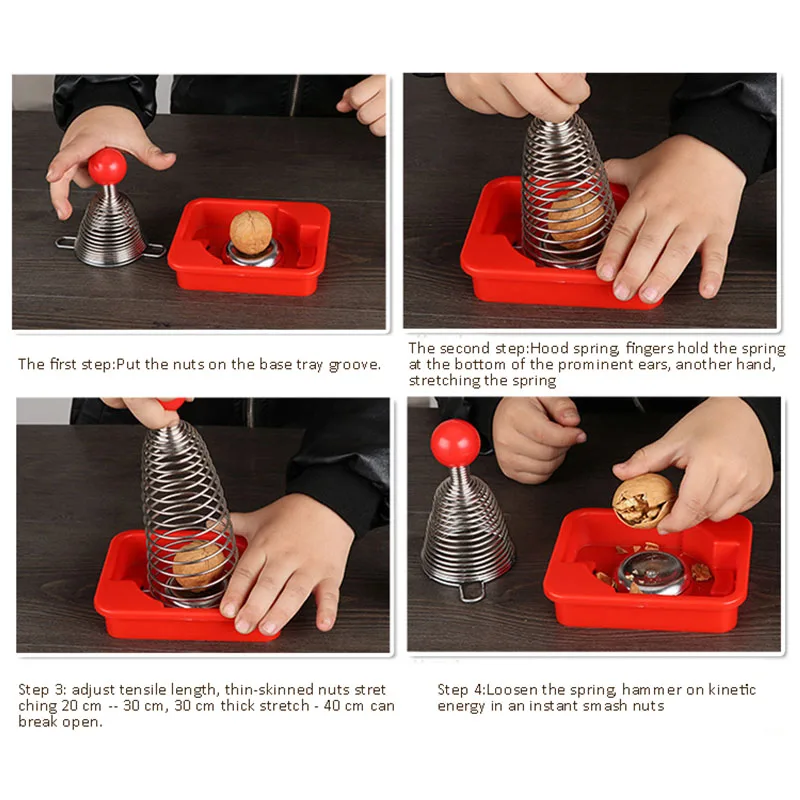 The first step:Put the nuts on the base tray groove.

The second step:Hood spring, fingers hold the spring at the bottom of the prominent ears, another hand, stretching the spring

Step 3: adjust tensile length, thin-skinned nuts stret ching 20 cm -- 30 cm, 30 cm thick stretch - 40 cm can break open.

Step 4:Loosen the spring, hammer on kinetic energy in an instant smash nuts