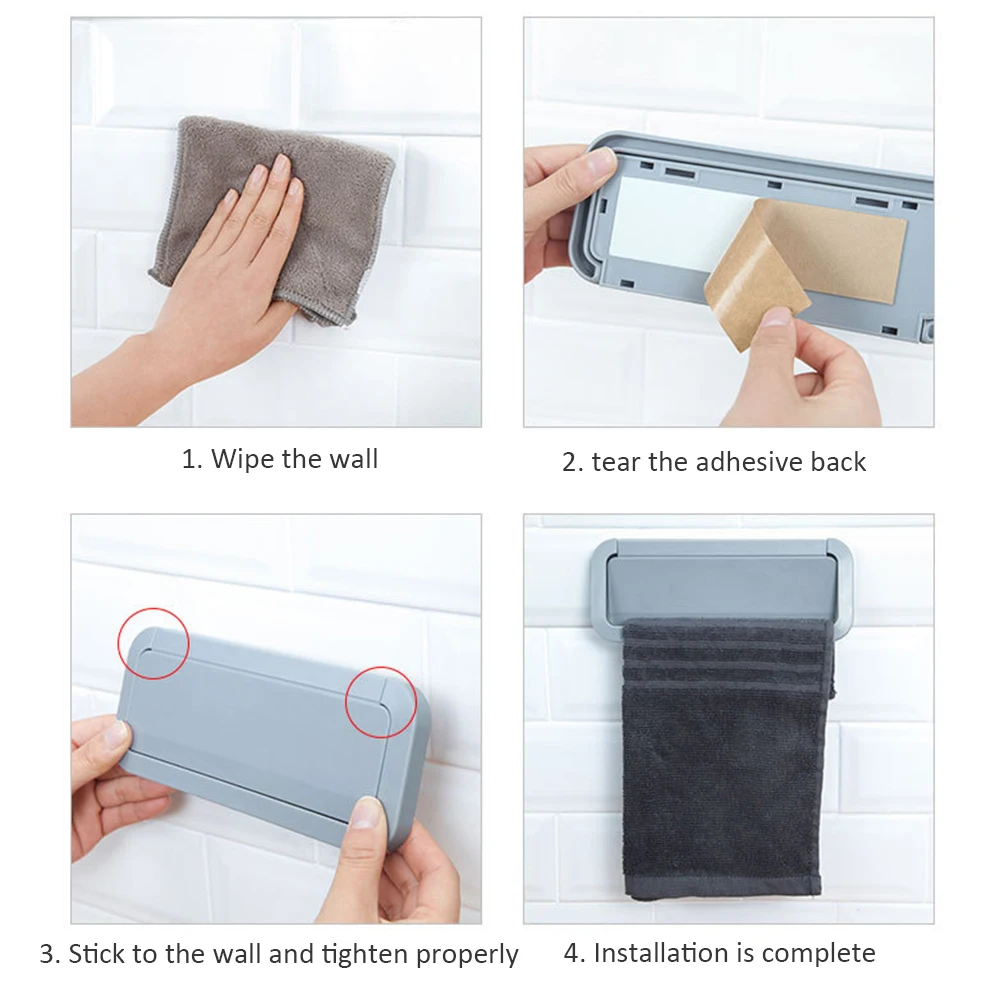 1. Wipe the wall

2. tear the adhesive back

3. Stick to the wall and tighten properly

4. Installation is complete