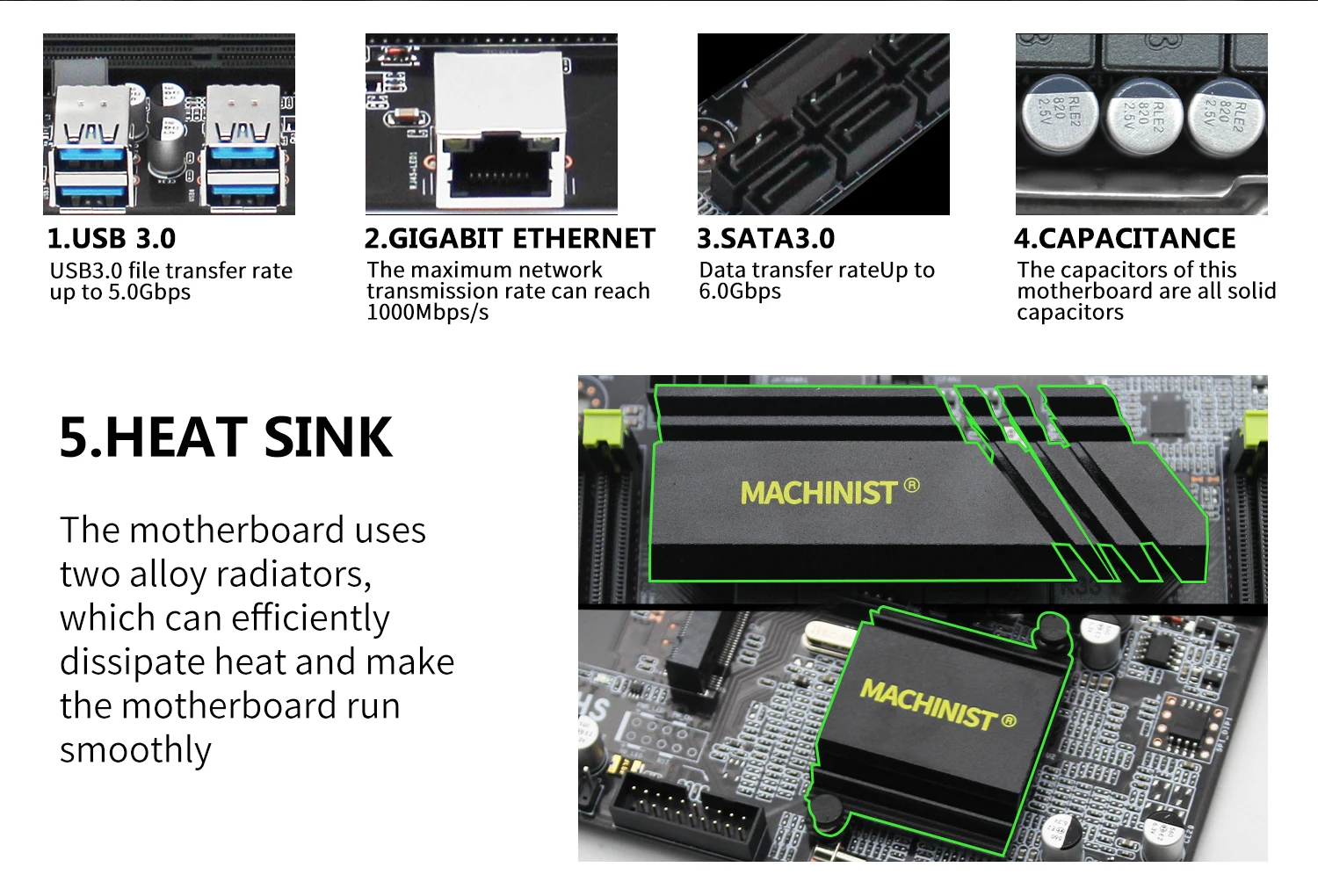 RLE2
820
2.5V

RLE2
820
2.5V

RLE2
820
2.5V

1.USB 3.0
USB3.0 file transfer rate up to 5.0Gbps

2.GIGABIT ETHERNET
The maximum network transmission rate can reach 1000Mbps/s

3.SATA3.0
Data transfer rateUp to 6.0Gbps

4.CAPACITANCE
The capacitors of this motherboard are all solid capacitors

5.HEAT SINK

The motherboard uses two alloy radiators, which can efficiently dissipate heat and make the motherboard run smoothly

MACHINIST ®

MACHINIST ®