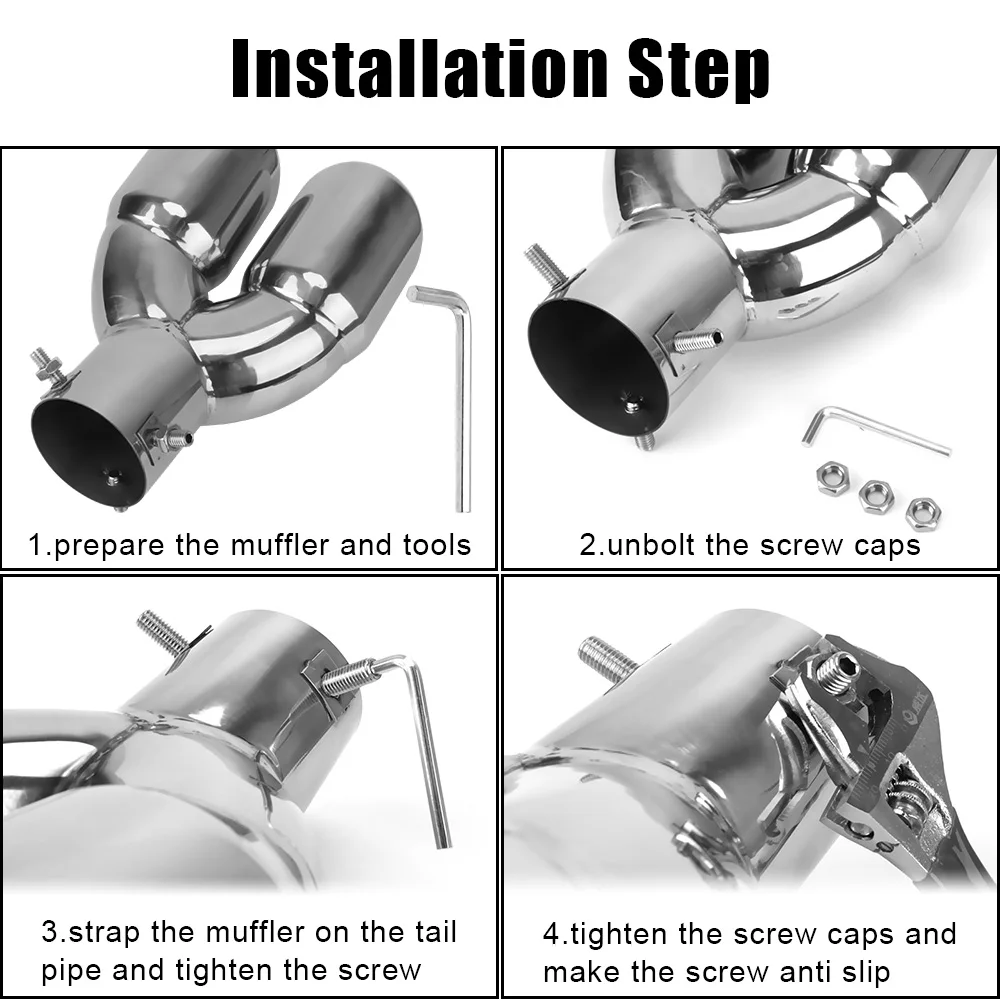 Installation Step

1.prepare the muffler and tools

2.unbolt the screw caps

3.strap the muffler on the tail pipe and tighten the screw

4.tighten the screw caps and make the screw anti slip