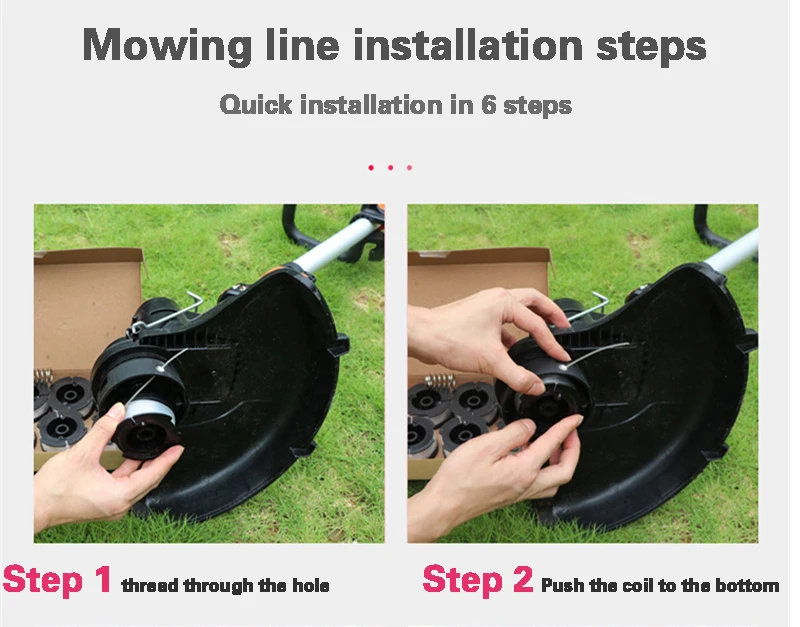 Mowing line installation steps

Quick installation in 6 steps

Step 1 thread through the hole

Step 2 Push the coil to the bottom