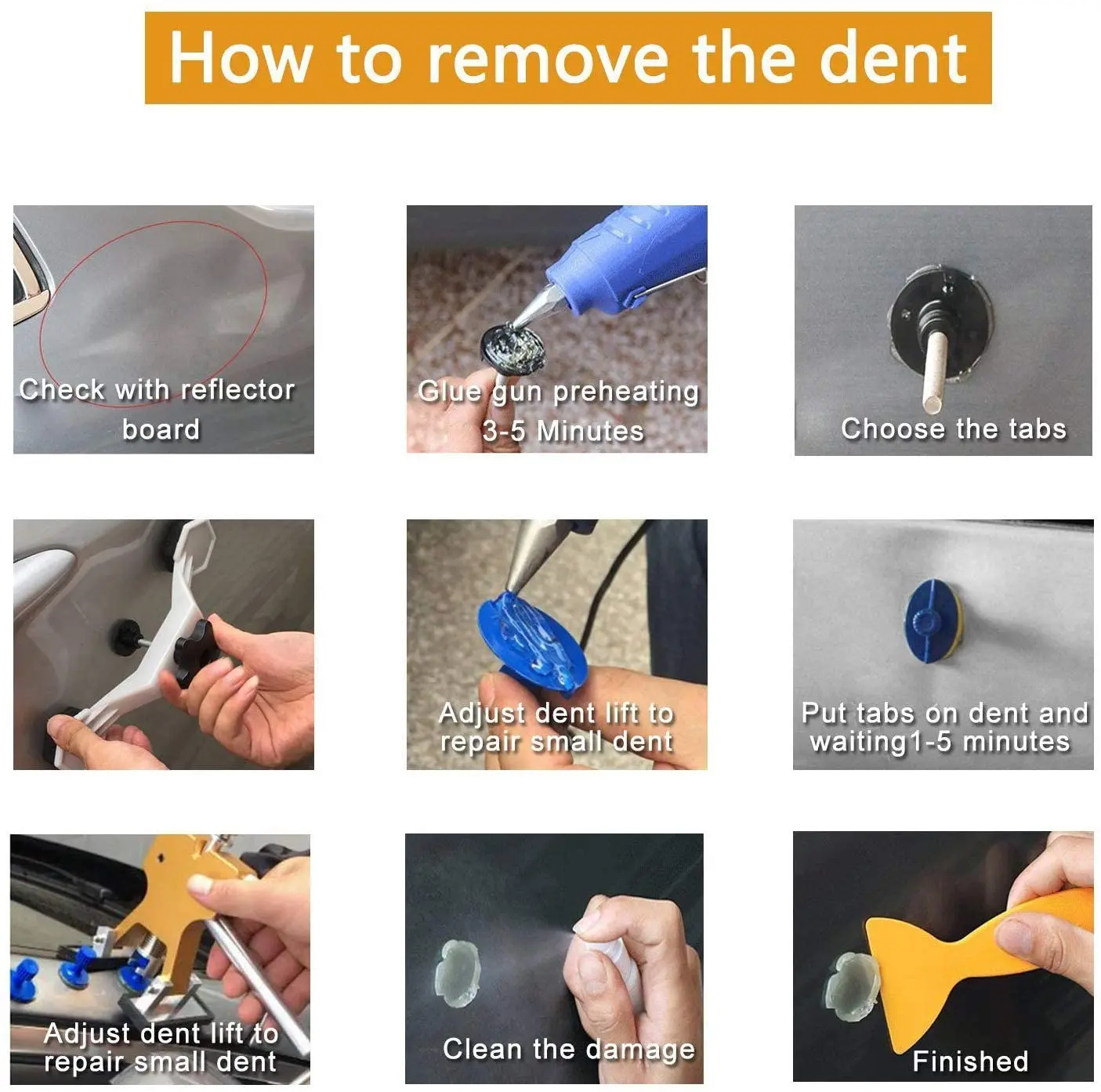 How to remove the dent

Check with reflector board

Glue gun preheating 3-5 Minutes

Choose the tabs

Adjust dent lift to repair small dent

Put tabs on dent and waiting1-5 minutes

Adjust dent lift to repair small dent

Clean the damage

Finished