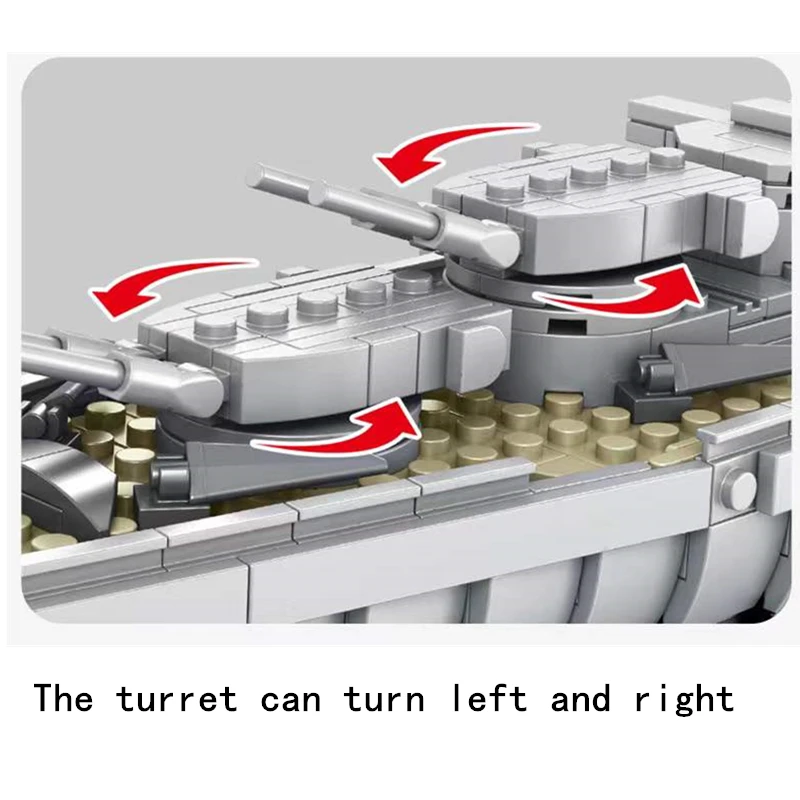 The turret can turn left and right