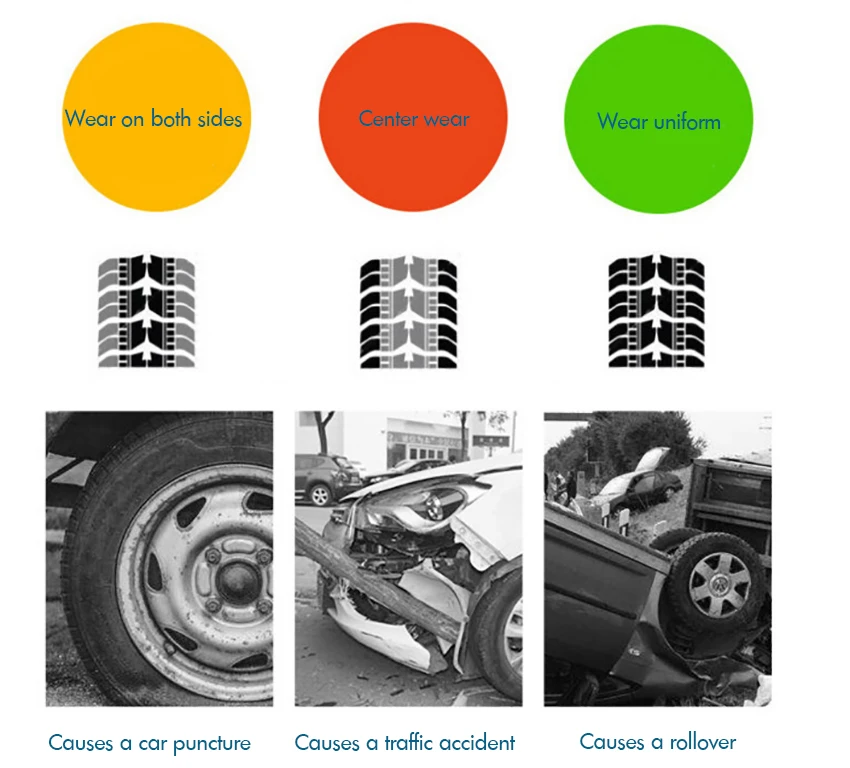 Wear on both sides

Center wear

Wear uniform

Causes a car puncture

Causes a traffic accident

Causes a rollover