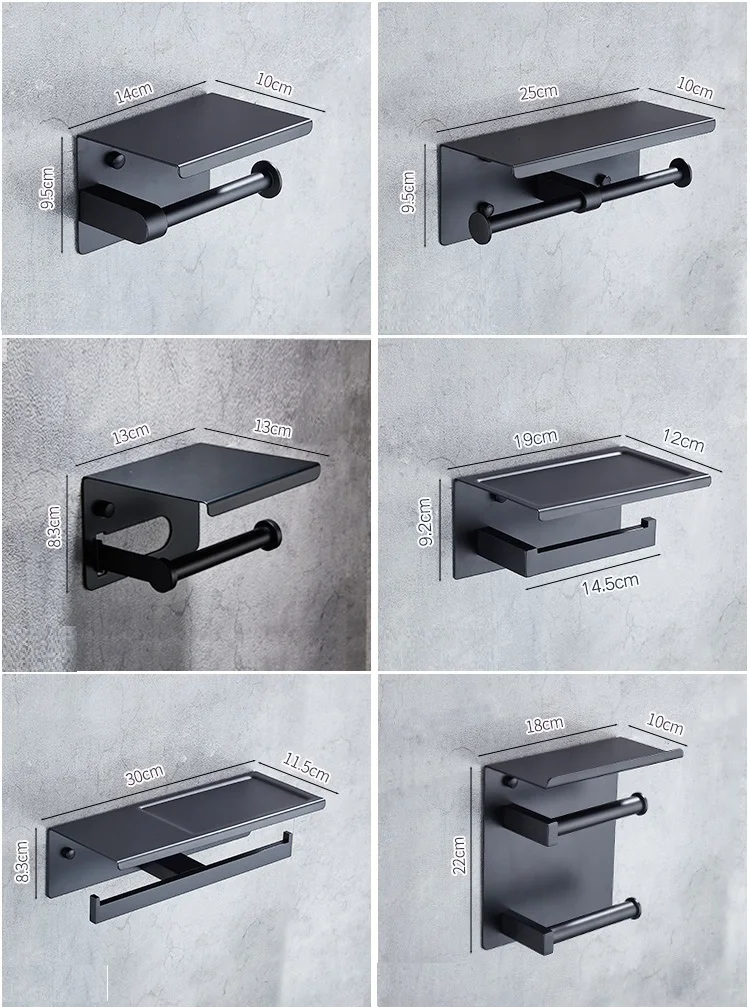 14cm
10cm
9.5cm

25cm
10cm
9.5cm

13cm
13cm
8.3cm

19cm
12cm
9.2cm
14.5cm

30cm
11.5cm
8.3cm

18cm
10cm
22cm