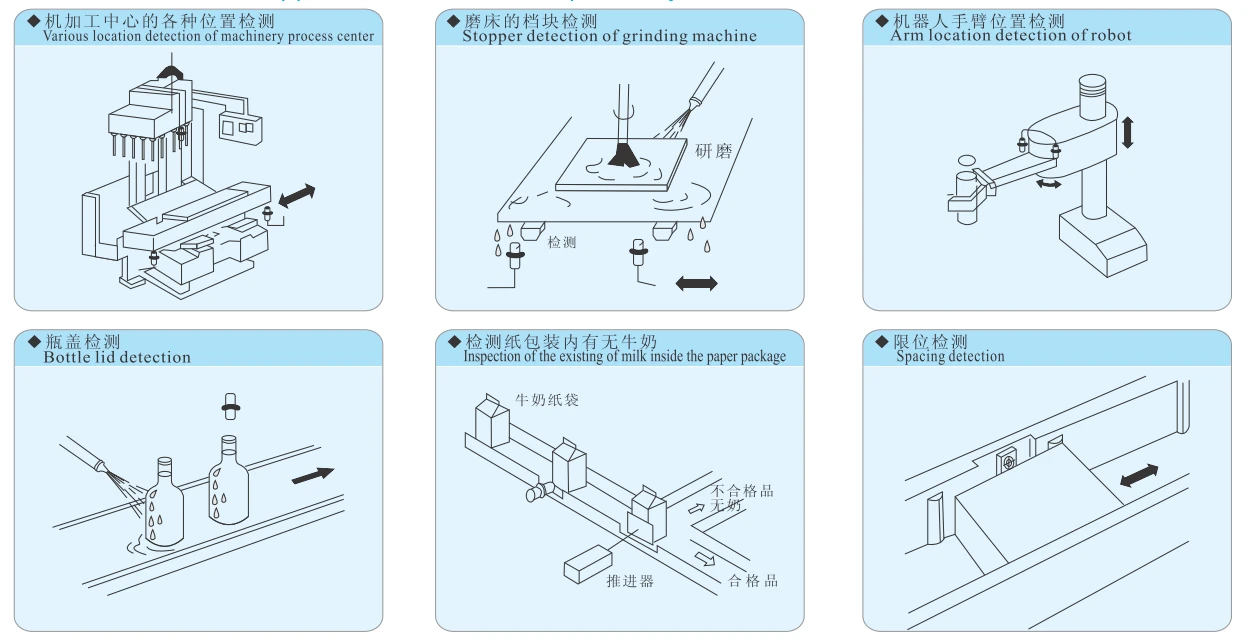 ◆机加工中心的各种位置检测
Various location detection of machinery process center

◆磨床的档块检测
Stopper detection of grinding machine

研磨

检测

◆机器人手臂位置检测
Arm location detection of robot

◆瓶盖检测
Bottle lid detection

◆检测纸包装内有无牛奶
Inspection of the existing of milk inside the paper package

牛奶纸袋

不合格品
无奶

推进器

合格品

◆限位检测
Spacing detection