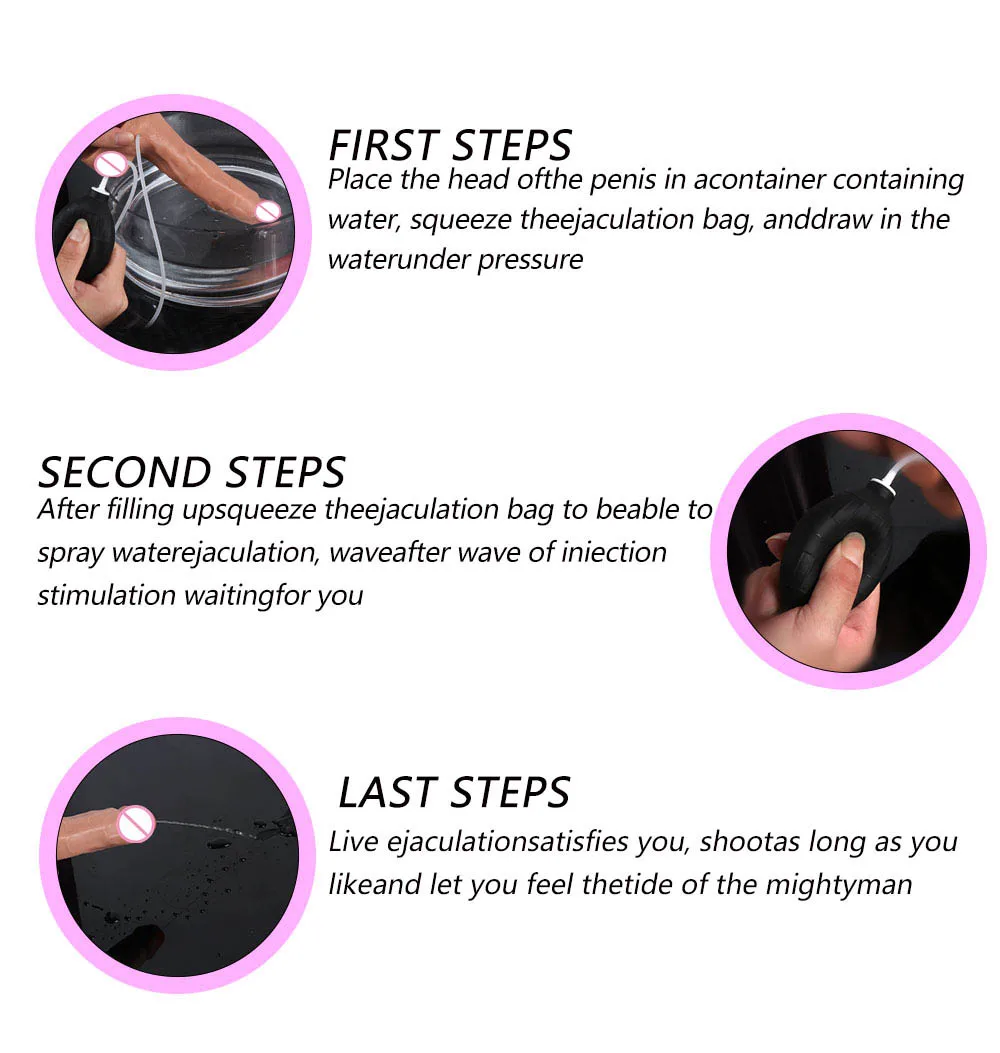 FIRST STEPS
Place the head ofthe penis in acontainer containing water, squeeze theejaculation bag, anddraw in the waterunder pressure

SECOND STEPS
After filling upsqueeze theejaculation bag to beable to spray waterejaculation, waveafter wave of iniection stimulation waitingfor you

LAST STEPS
Live ejaculationsatisfies you, shootas long as you likeand let you feel thetide of the mightyman