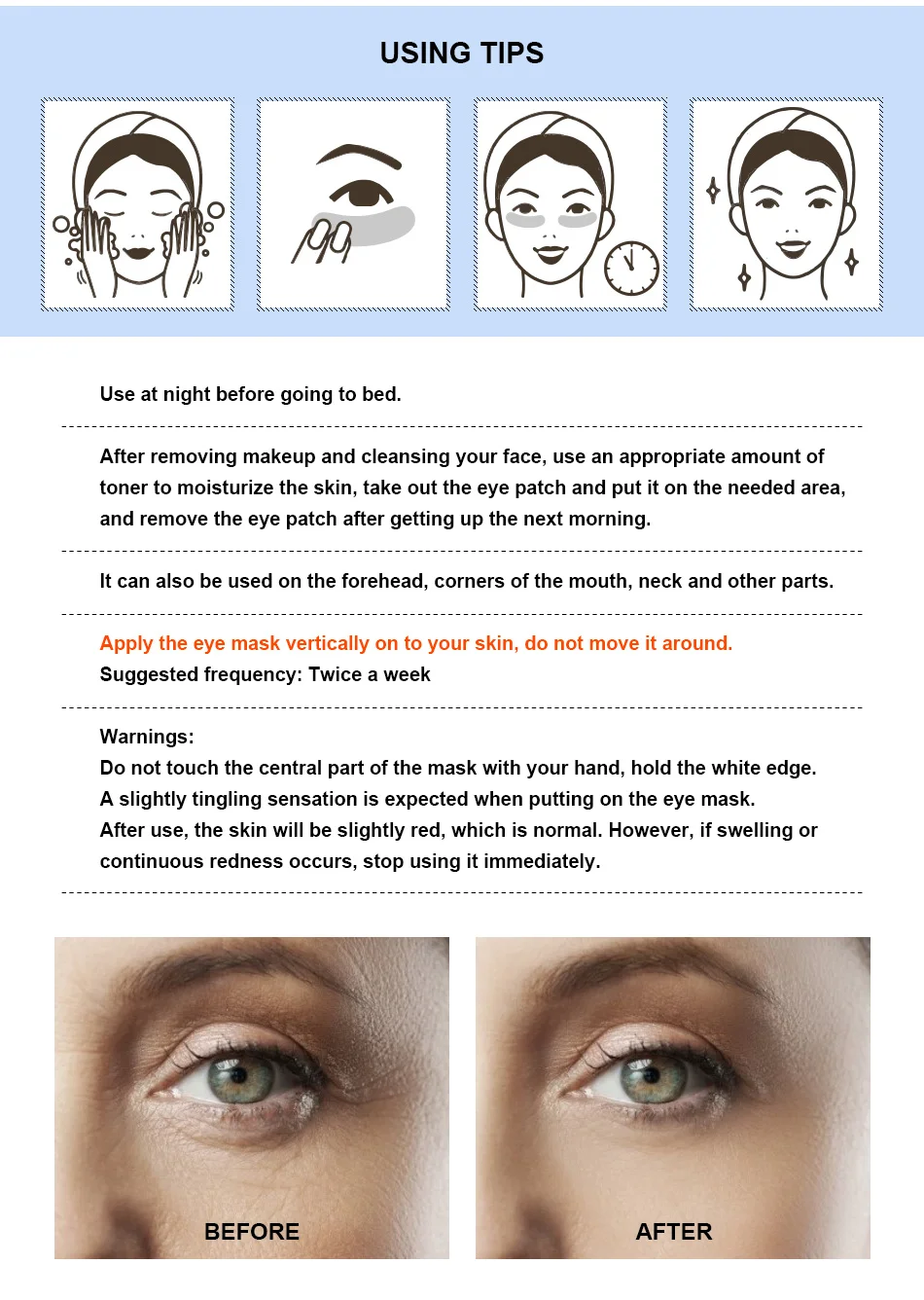 USING TIPS

Use at night before going to bed.

After removing makeup and cleansing your face, use an appropriate amount of toner to moisturize the skin, take out the eye patch and put it on the needed area, and remove the eye patch after getting up the next morning.

It can also be used on the forehead, corners of the mouth, neck and other parts.

Apply the eye mask vertically on to your skin, do not move it around.
Suggested frequency: Twice a week

Warnings:
Do not touch the central part of the mask with your hand, hold the white edge.
A slightly tingling sensation is expected when putting on the eye mask.
After use, the skin will be slightly red, which is normal. However, if swelling or continuous redness occurs, stop using it immediately.

BEFORE

AFTER