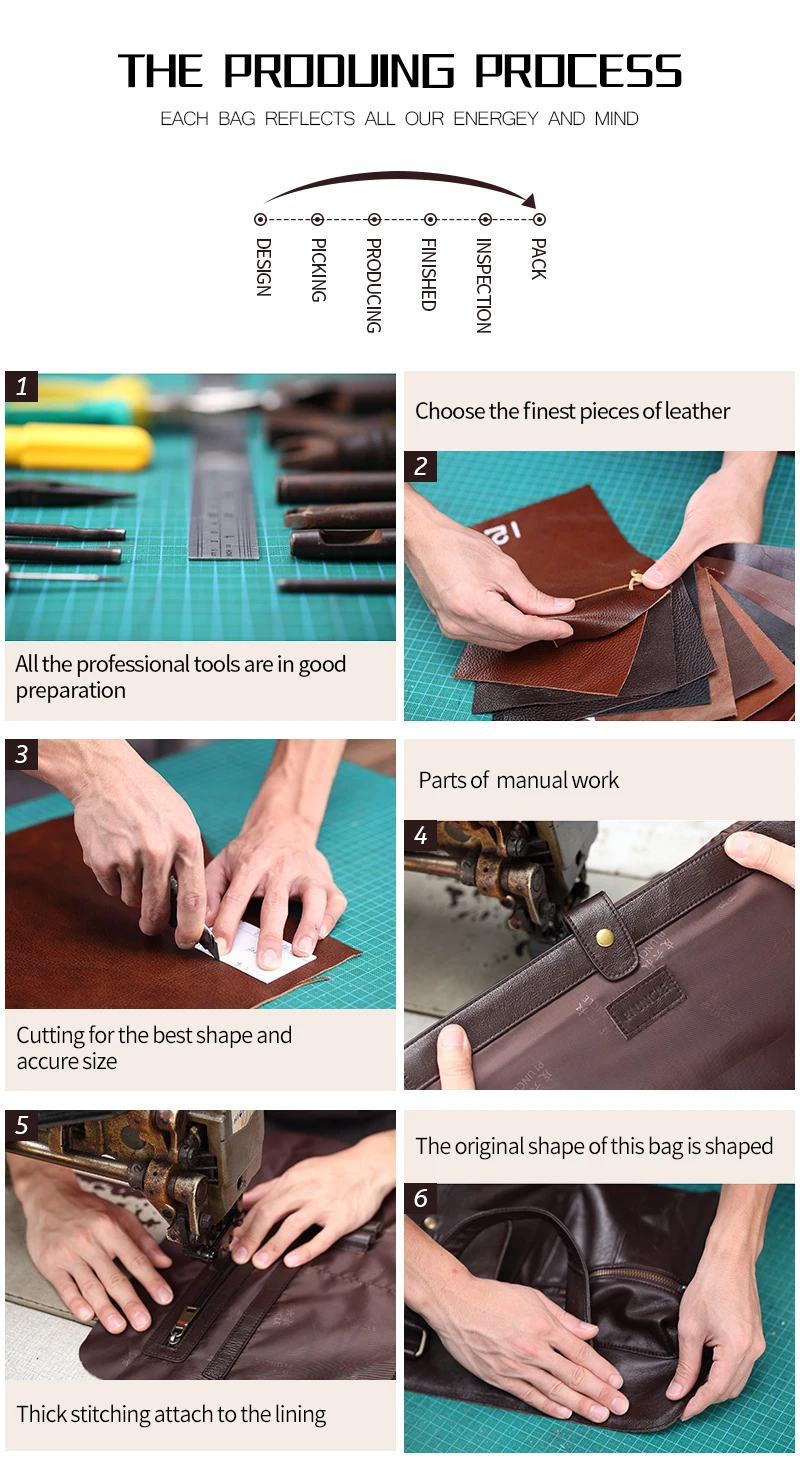 THE PRODUING PROCESS

EACH BAG REFLECTS ALL OUR ENERGEY AND MIND

DESIGN
PICKING
PRODUCING
FINISHED
INSPECTION
PACK

1

All the professional tools are in good preparation

Choose the finest pieces of leather

2

3

Cutting for the best shape and accure size

Parts of manual work

4

5

Thick stitching attach to the lining

The original shape of this bag is shaped

6