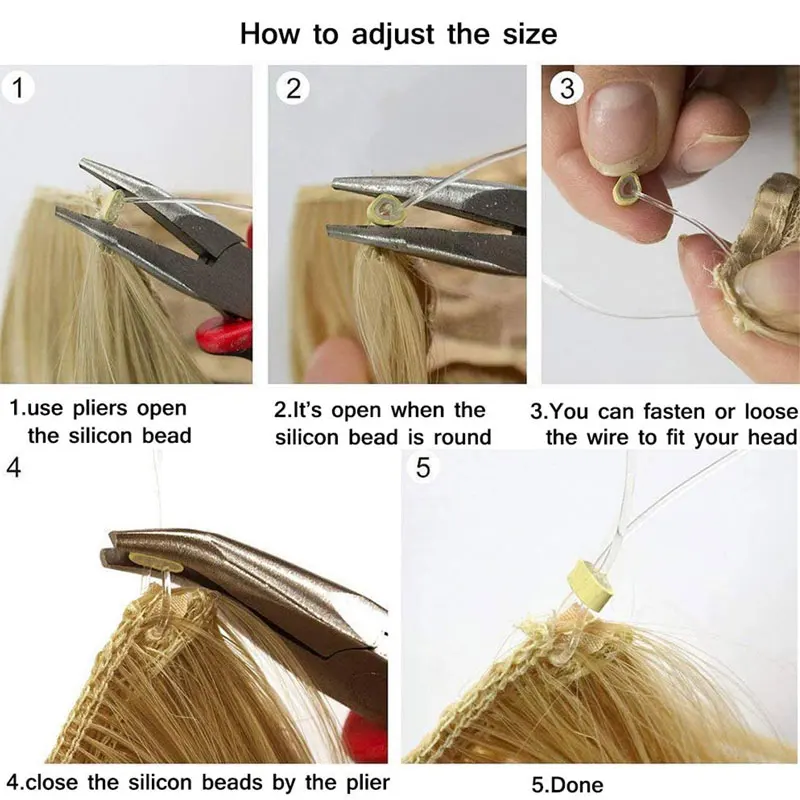 How to adjust the size

1

2

3

1.use pliers open the silicon bead

2.It's open when the silicon bead is round

3.You can fasten or loose the wire to fit your head

4

5

4.close the silicon beads by the plier

5.Done