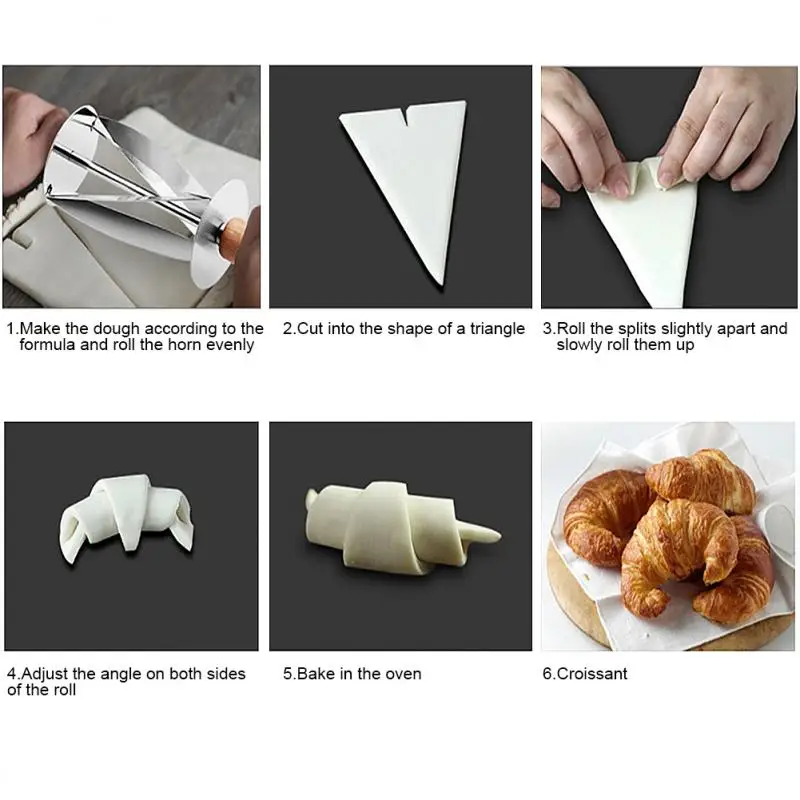 1.Make the dough according to the formula and roll the horn evenly

2.Cut into the shape of a triangle

3.Roll the splits slightly apart and slowly roll them up

4.Adjust the angle on both sides of the roll

5.Bake in the oven

6.Croissant