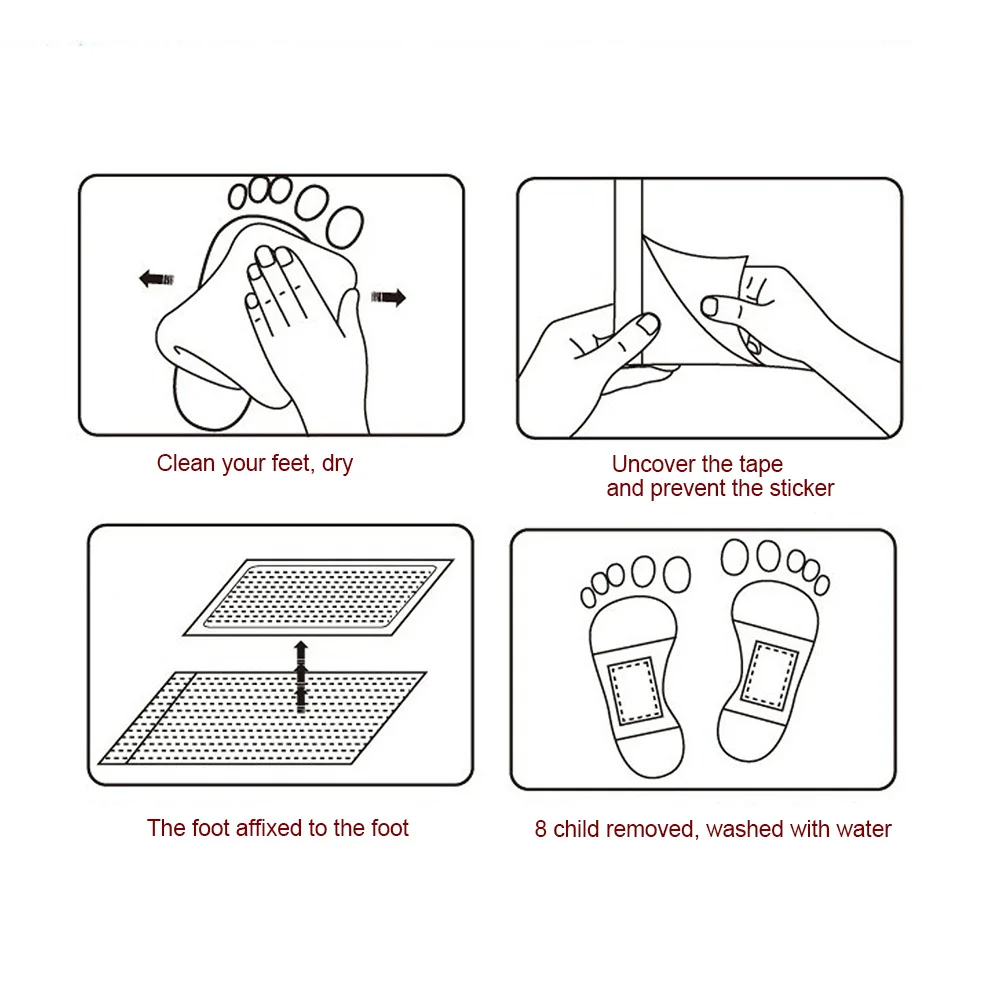 Clean your feet, dry

Uncover the tape
and prevent the sticker

The foot affixed to the foot

8 child removed, washed with water