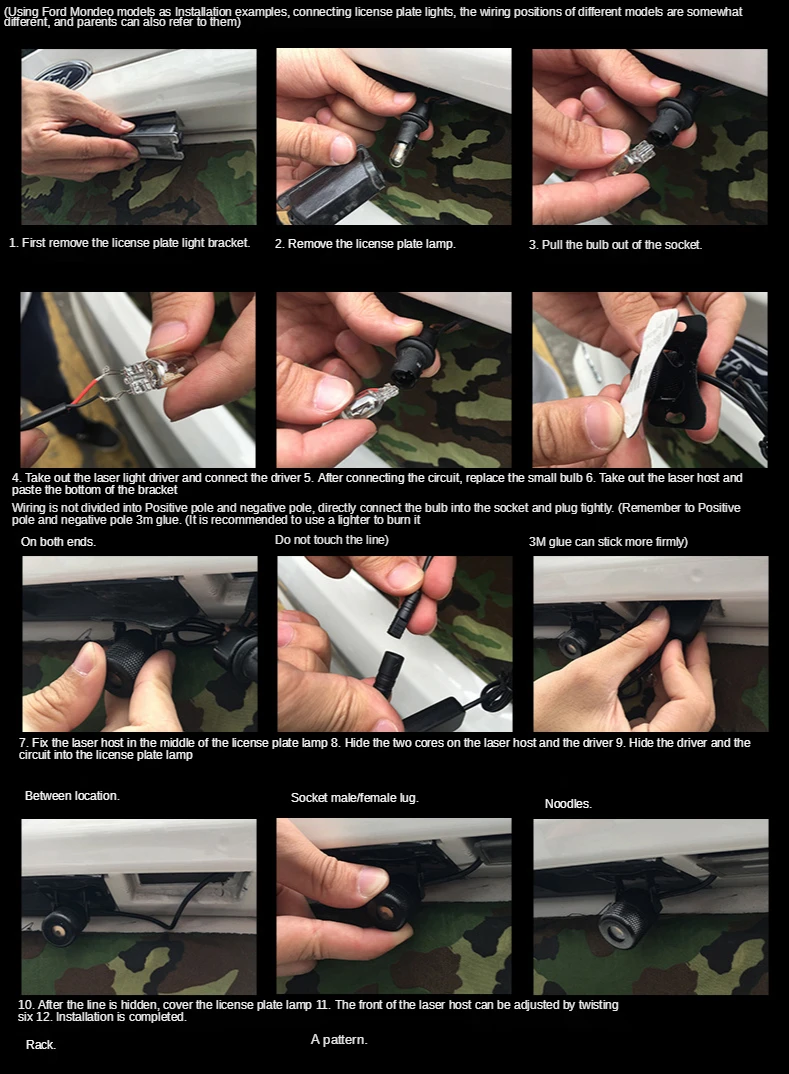 (Using Ford Mondeo models as Installation examples, connecting license plate lights, the wiring positions of different models are somewhat different, and parents can also refer to them)

1. First remove the license plate light bracket.

2. Remove the license plate lamp.

3. Pull the bulb out of the socket.

4. Take out the laser light driver and connect the driver 5. After connecting the circuit, replace the small bulb 6. Take out the laser host and paste the bottom of the bracket

Wiring is not divided into Positive pole and negative pole, directly connect the bulb into the socket and plug tightly. (Remember to Positive pole and negative pole 3m glue. (It is recommended to use a lighter to burn it

On both ends.

Do not touch the line)

3M glue can stick more firmly)

7. Fix the laser host in the middle of the license plate lamp 8. Hide the two cores on the laser host and the driver 9. Hide the driver and the circuit into the license plate lamp

Between location.

Socket male/female lug.

Noodles.

10. After the line is hidden, cover the license plate lamp 11. The front of the laser host can be adjusted by twisting six 12. Installation is completed.

Rack.

A pattern.